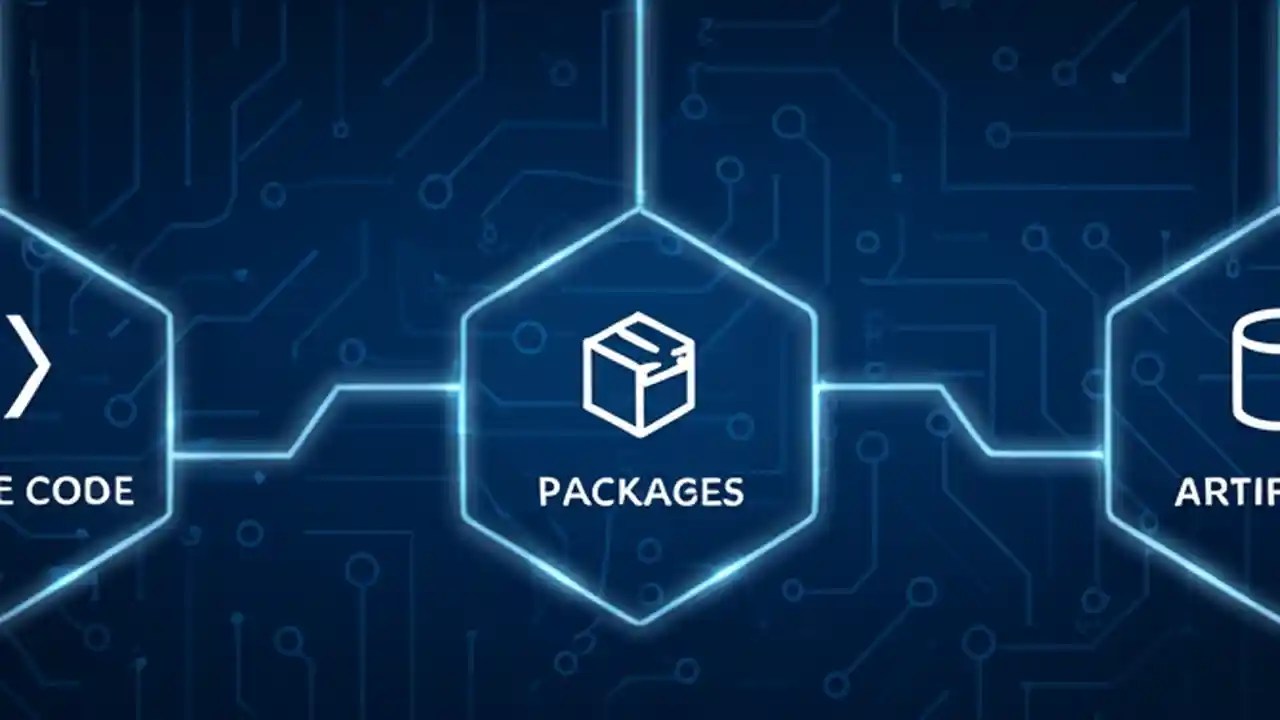 E CODE

PACKAGES

ARTIF