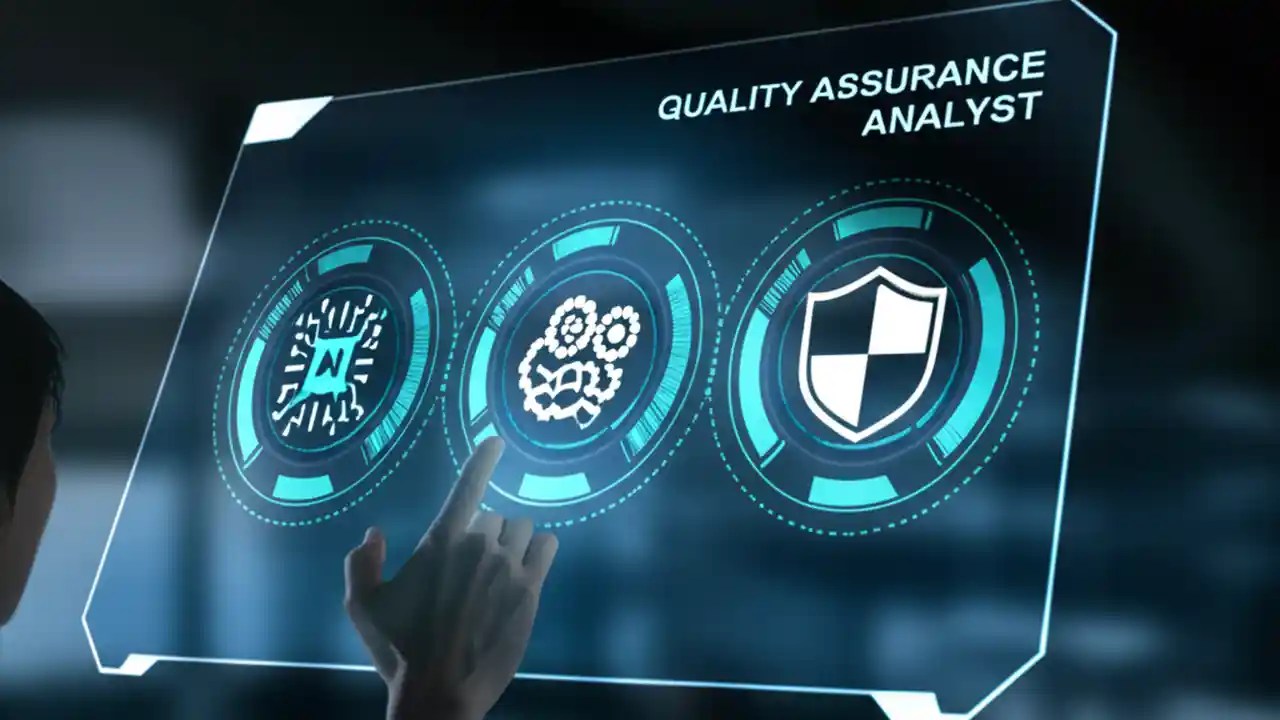 QUALITY ASSURANCE ANALYST