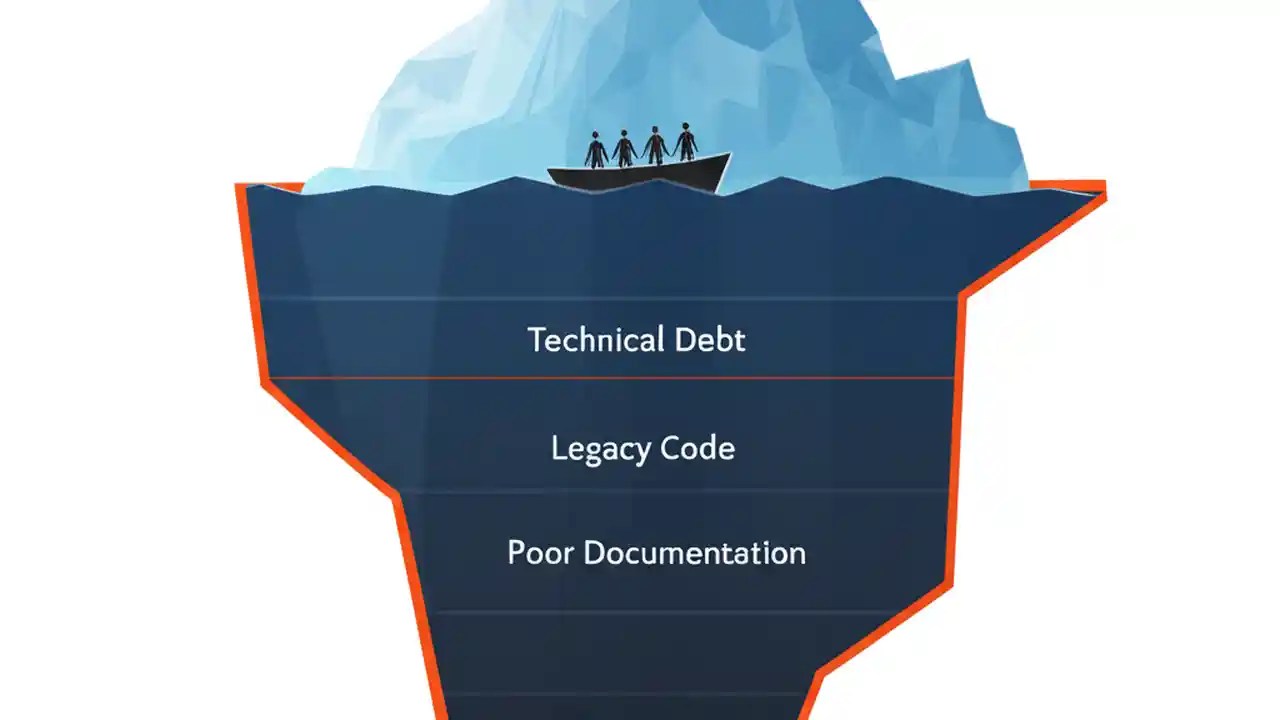 Technical Debt

Legacy Code

Poor Documentation