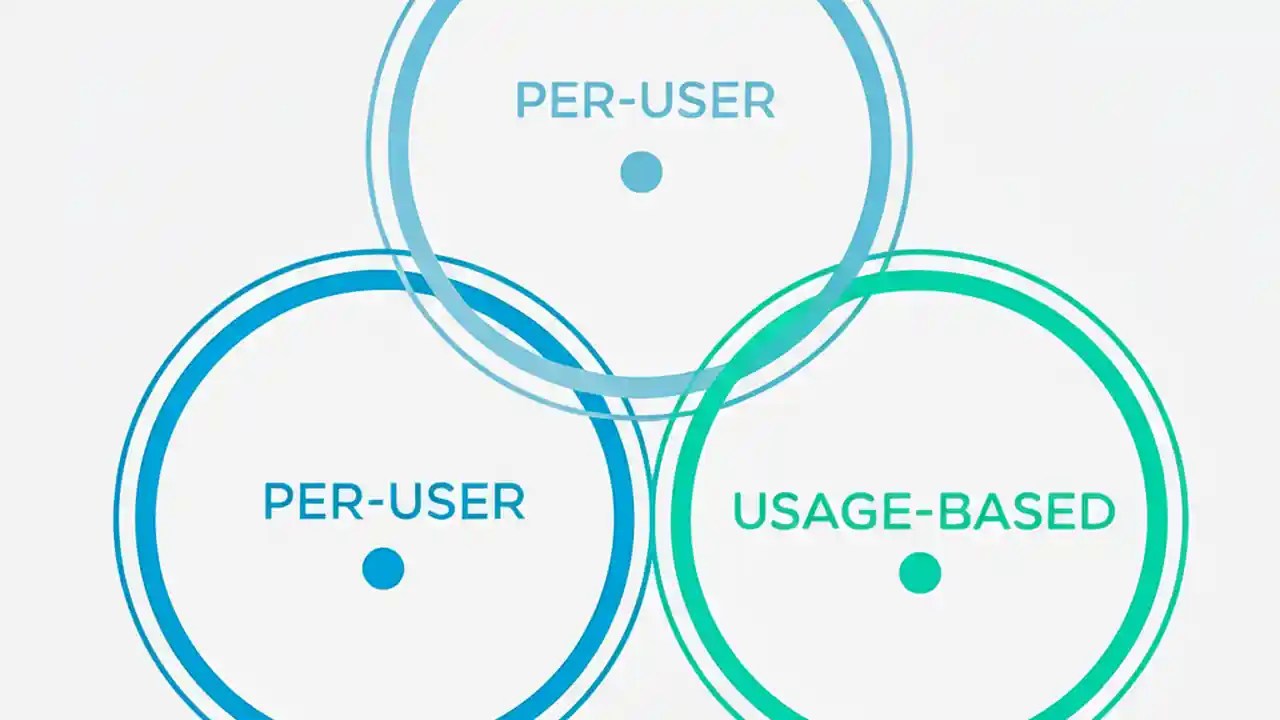 PER-USER

PER-USER

USAGE-BASED