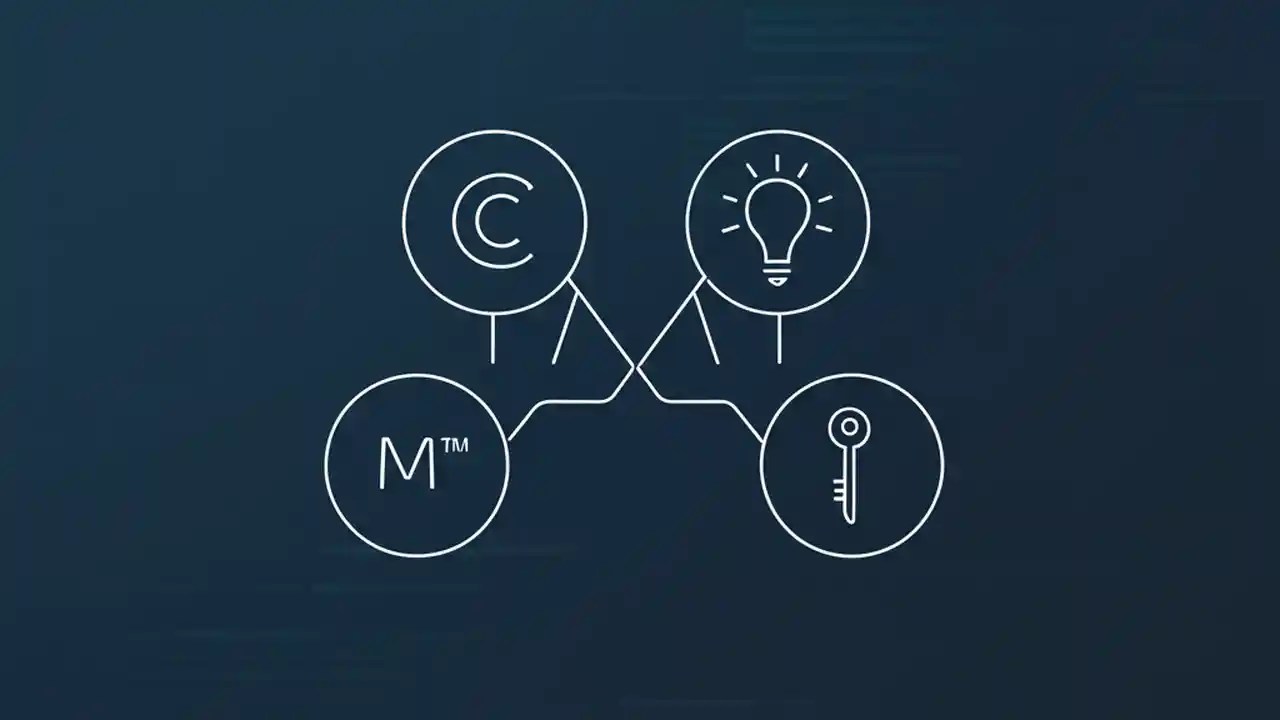 C

M™