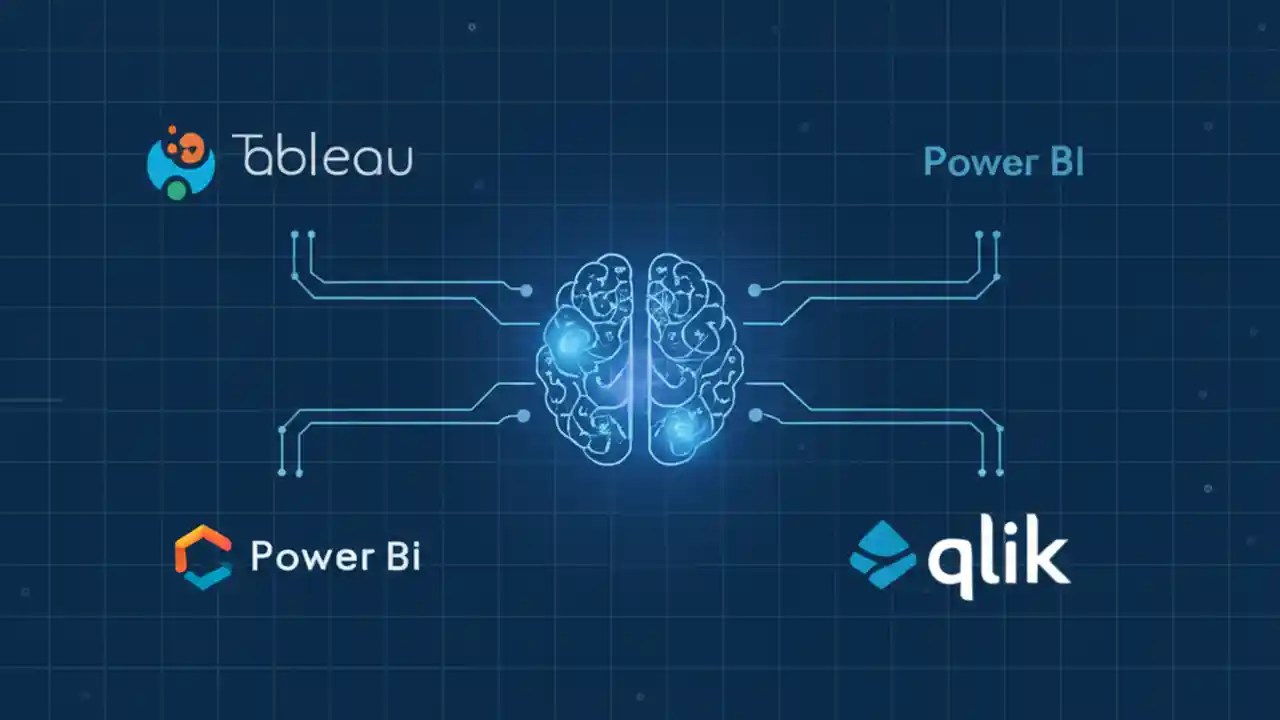 Tableau

Power BI

Power Bi

qlik