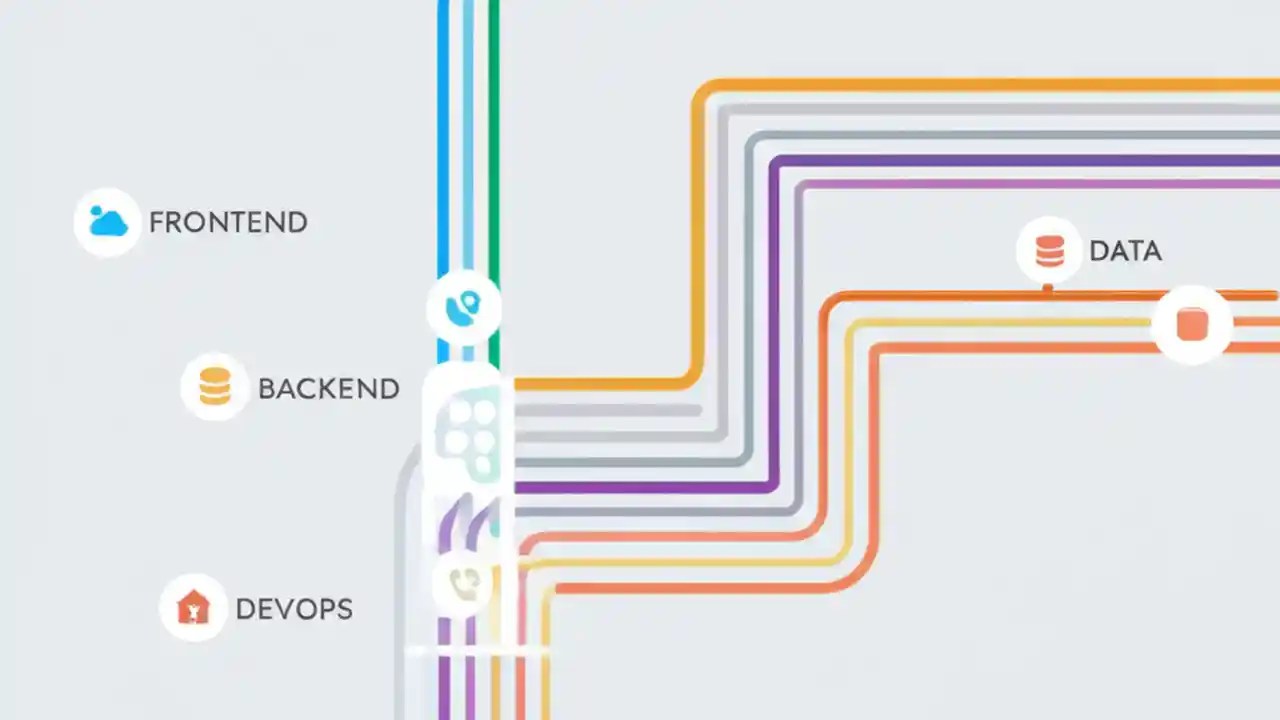 FRONTEND

BACKEND

DEVOPS

DATA