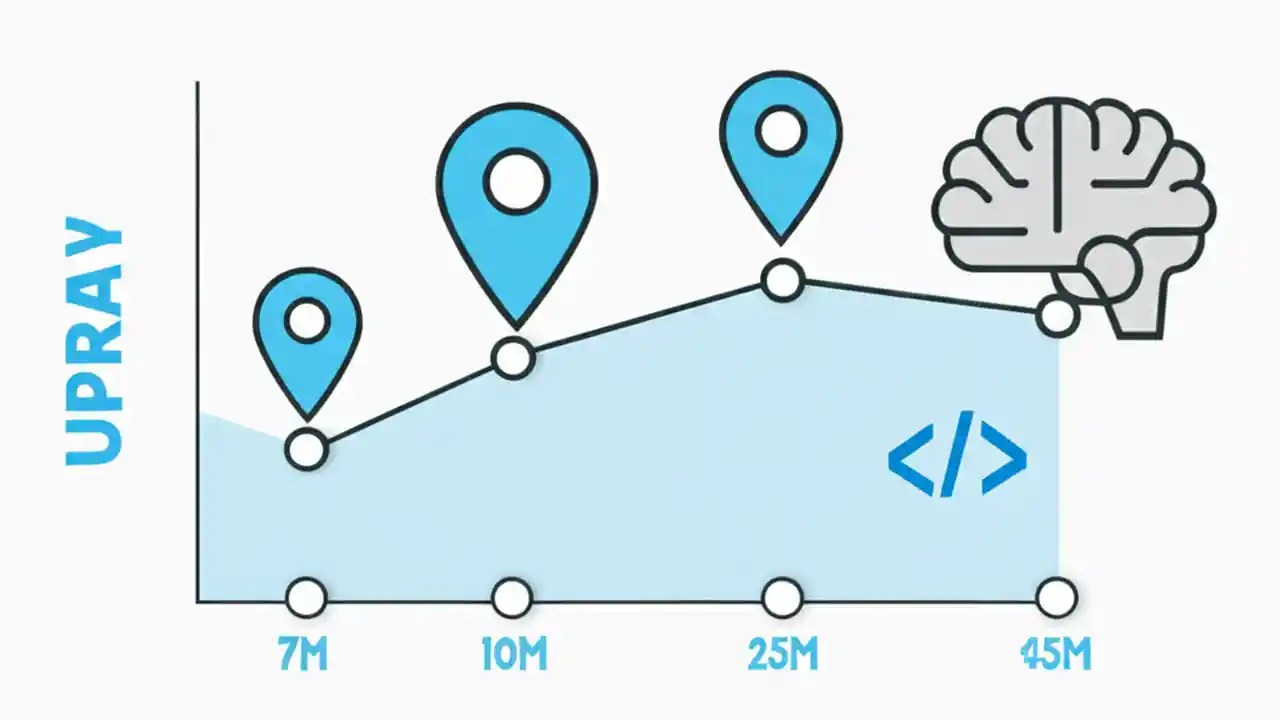 UPRAY

</>

7M 10M 25M 45M