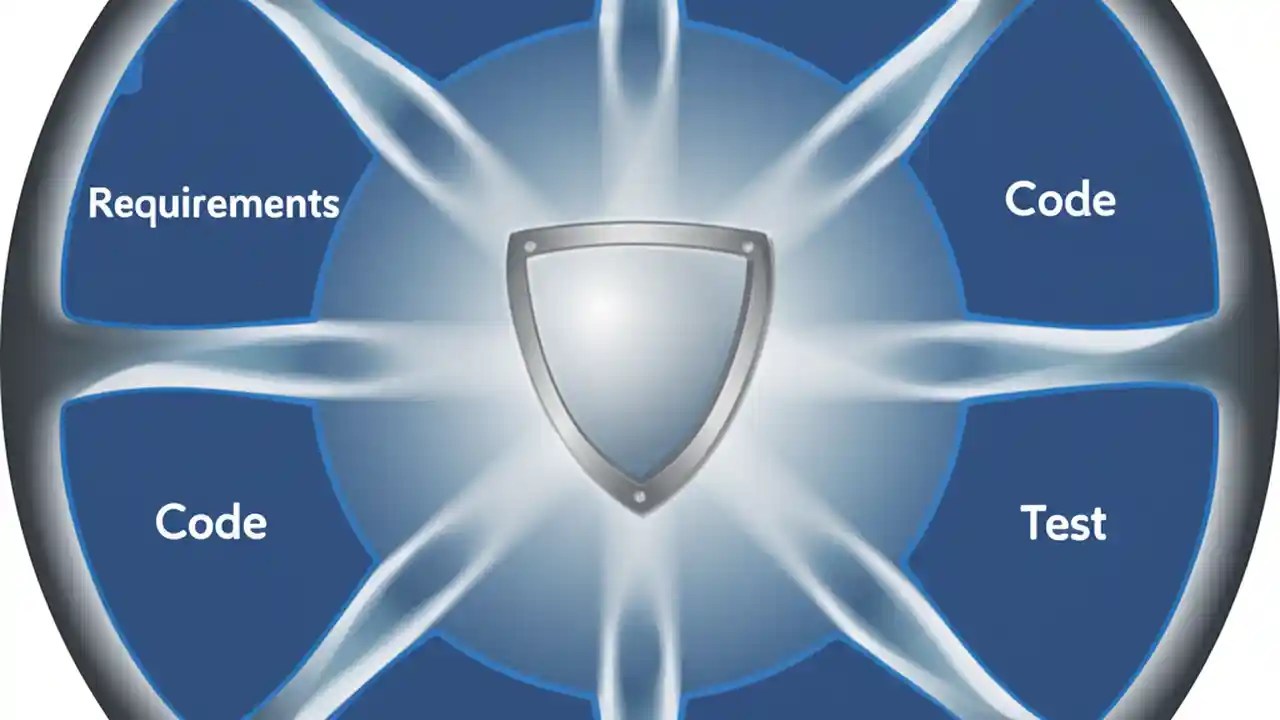 Requirements

Code

Code

Test