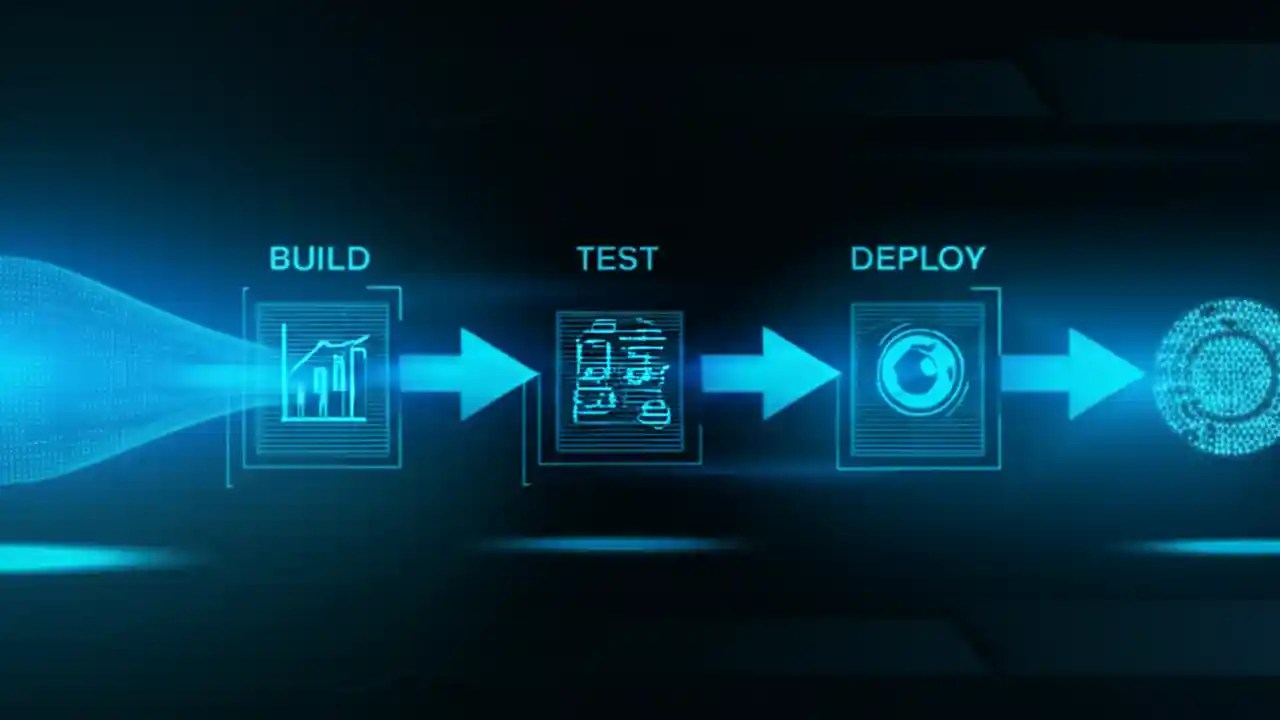 BUILD

TEST

DEPLOY