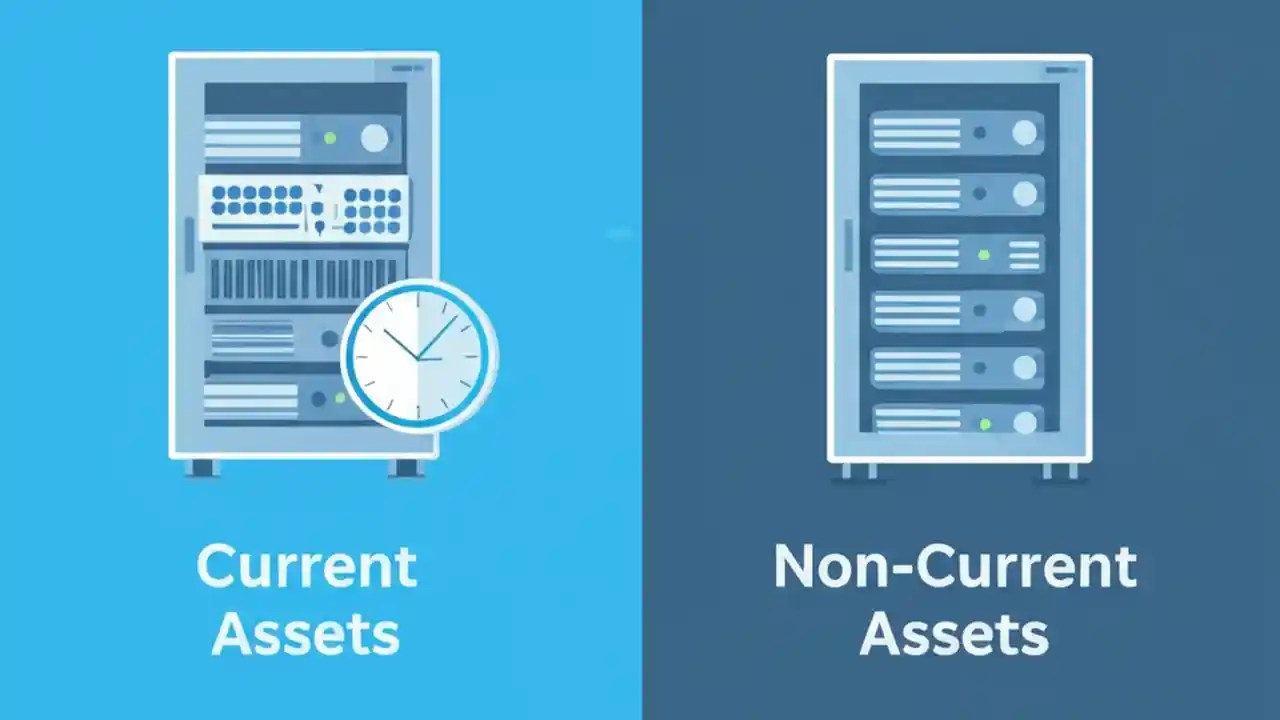 Current Assets

Non-Current Assets