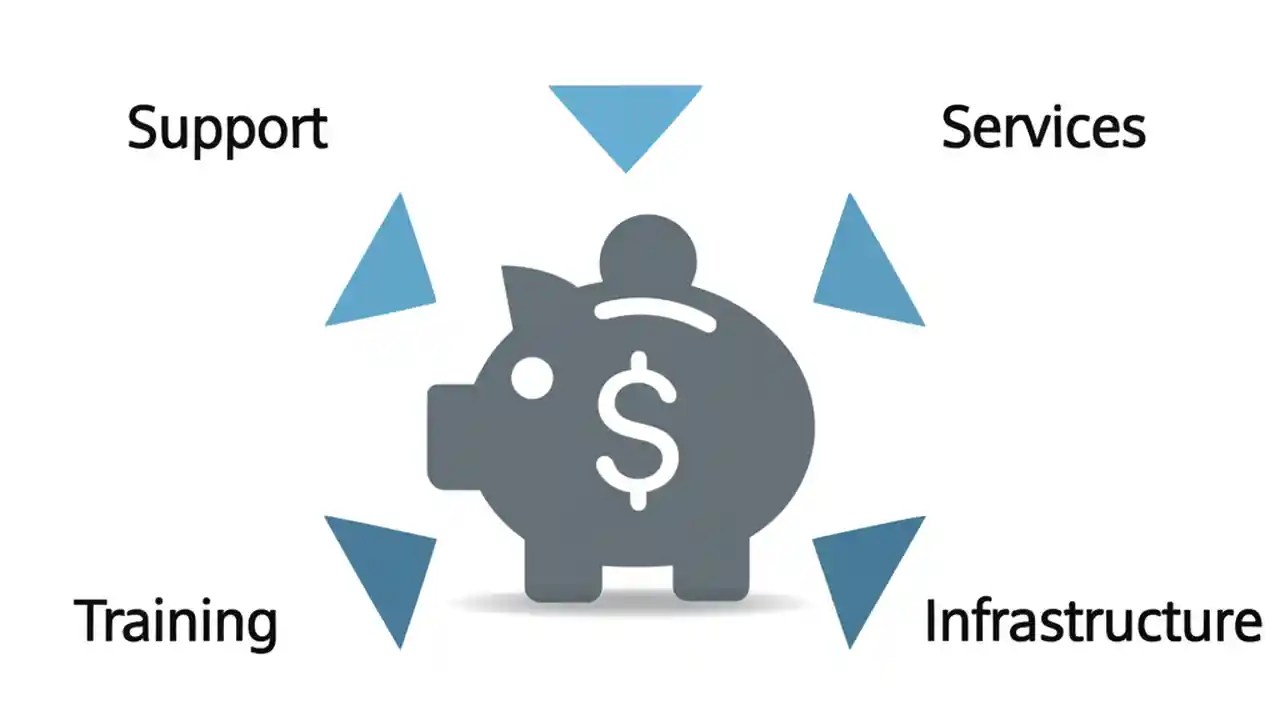 Support

Services

$

Training

Infrastructure