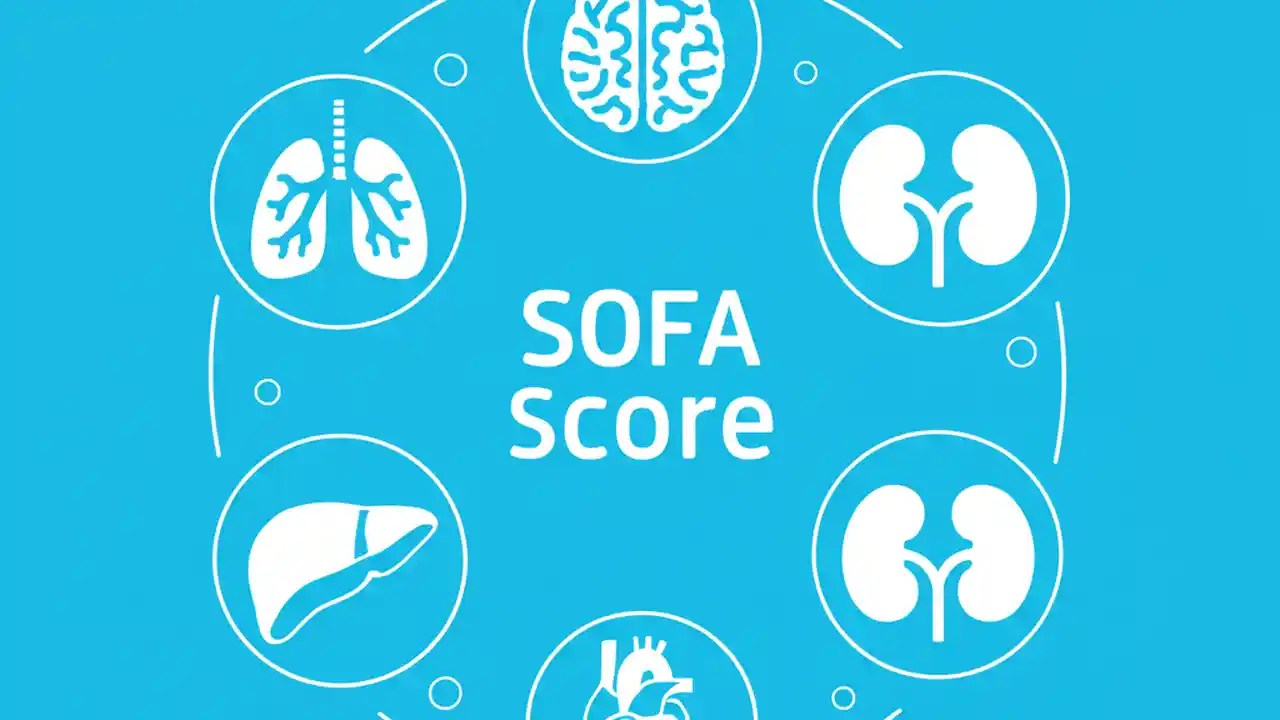 SOFA
Score