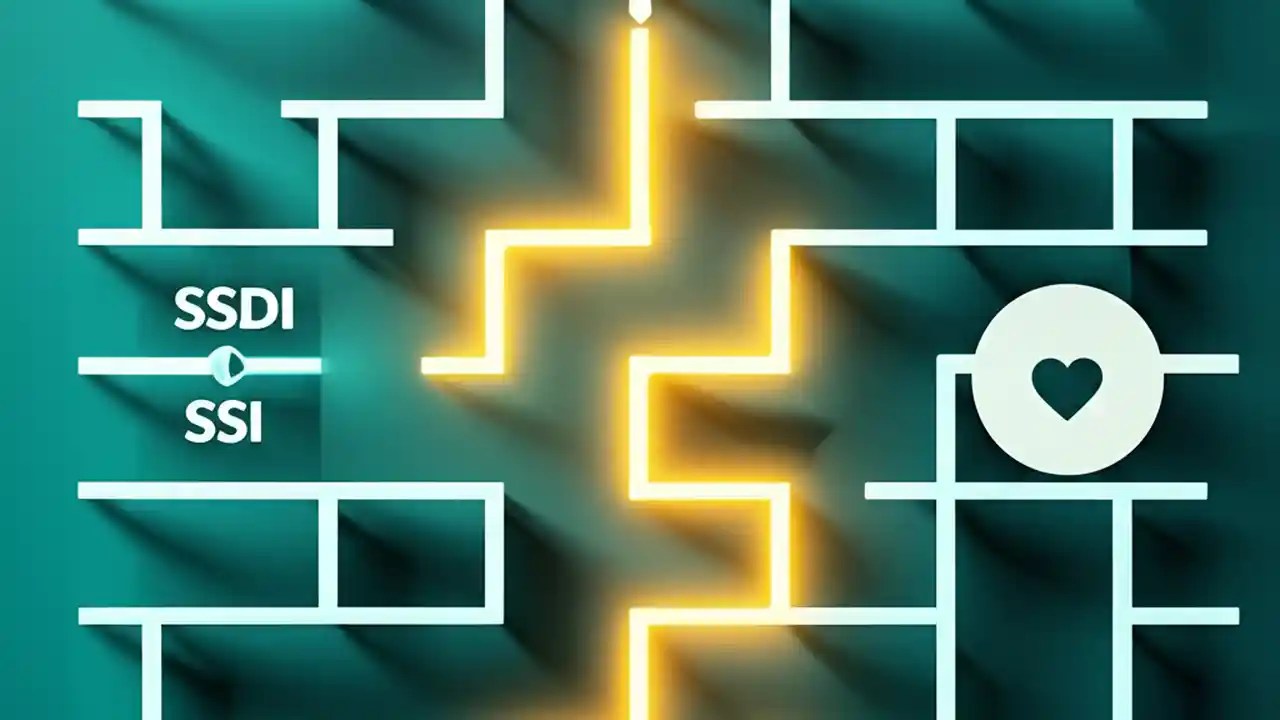 SSDI
SSI