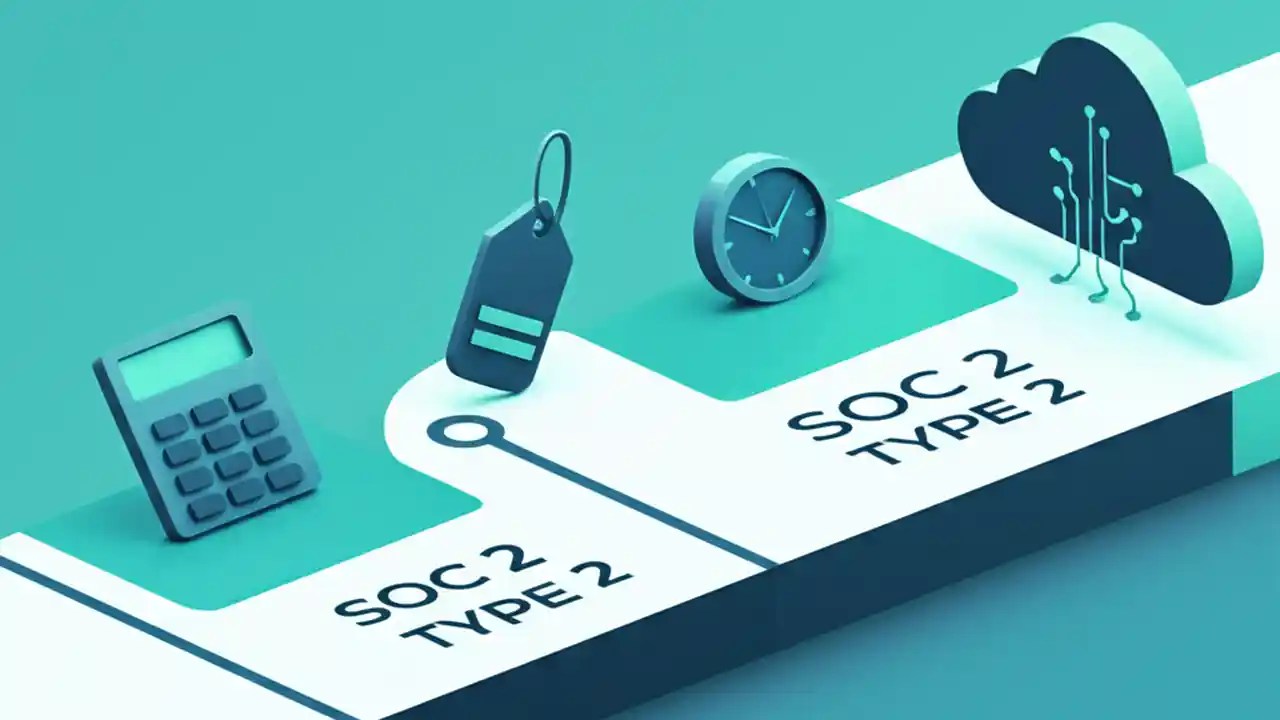 SOC 2
TYPE 2

SOC 2
TYPE 2