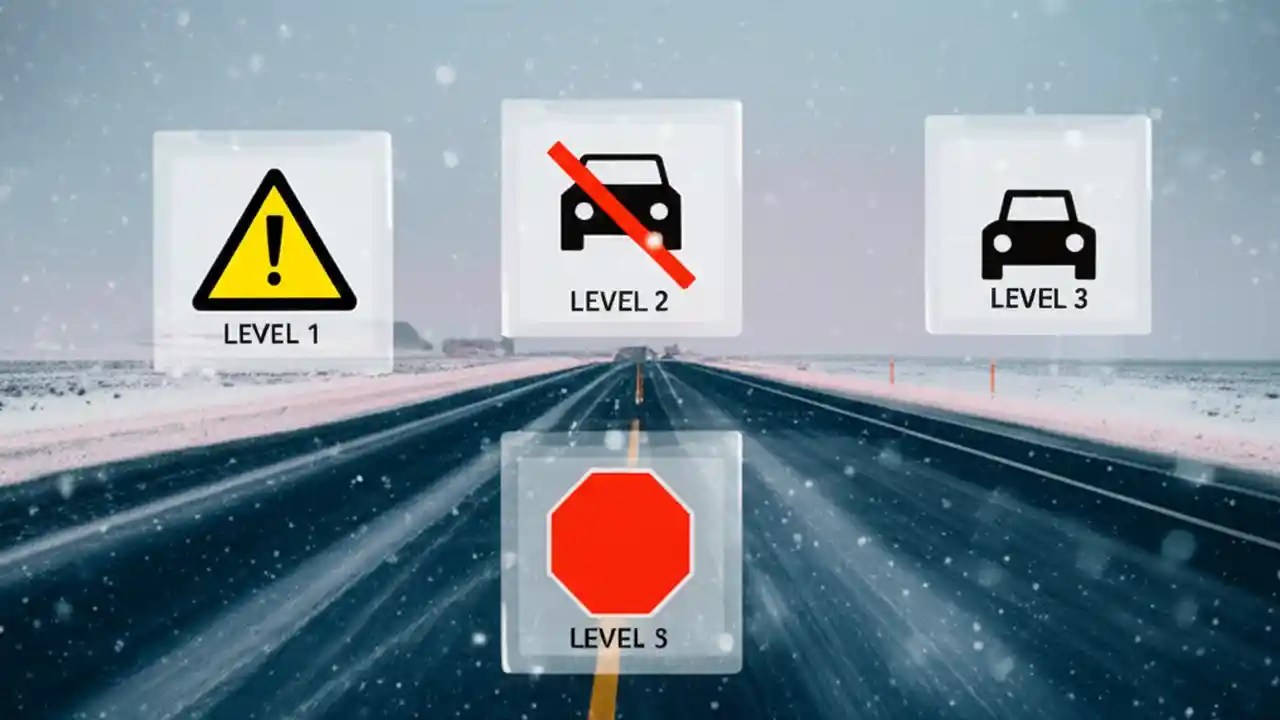 LEVEL 1

LEVEL 2

LEVEL 3

LEVEL S