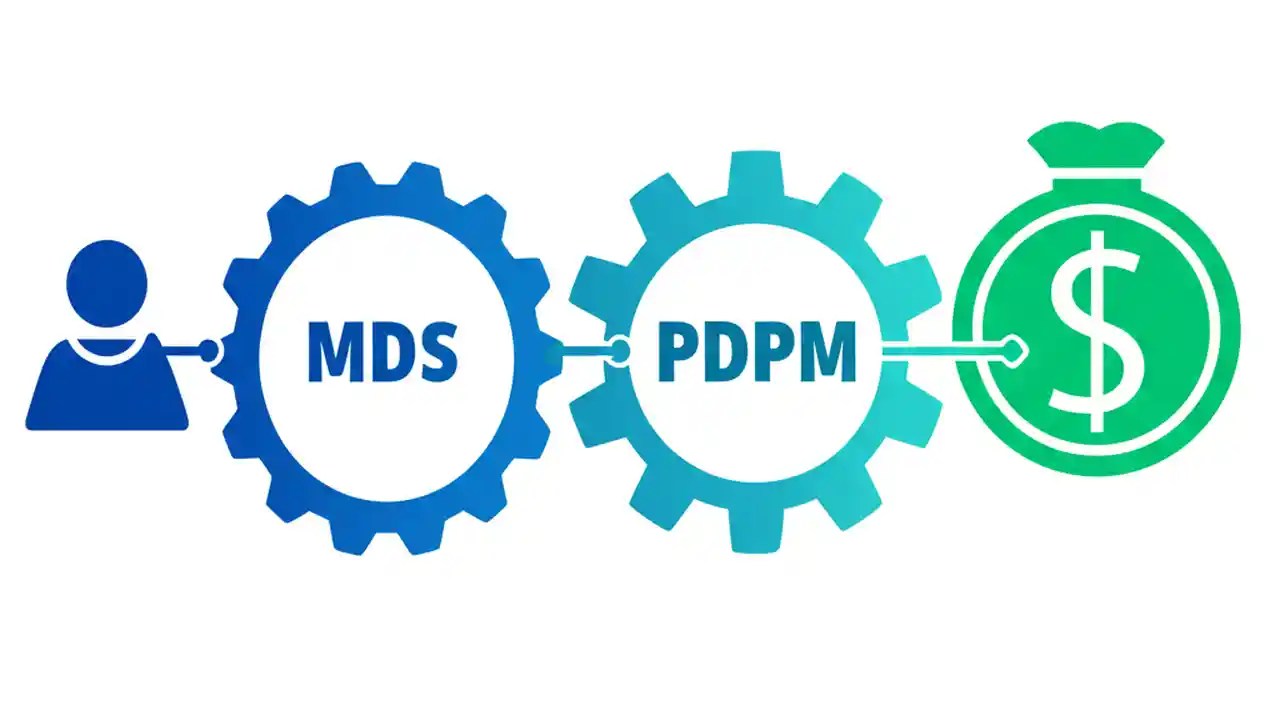 MDS

PDPM

$