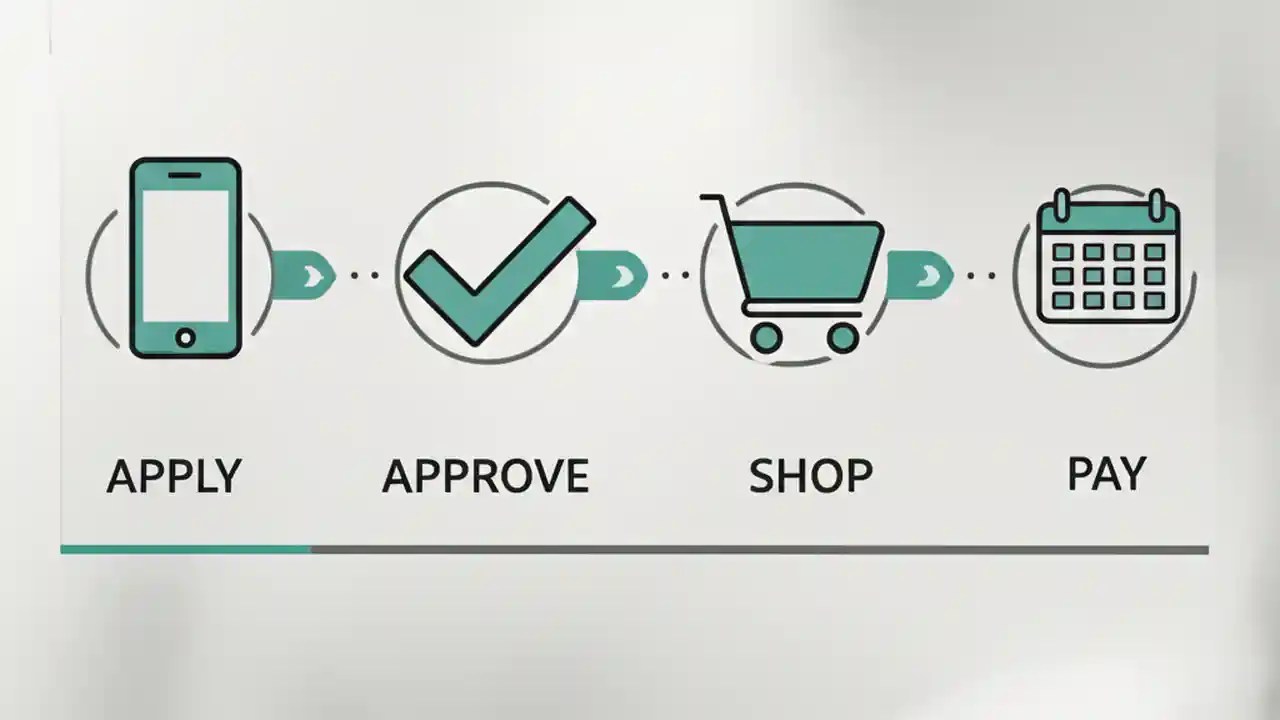 APPLY APPROVE SHOP PAY