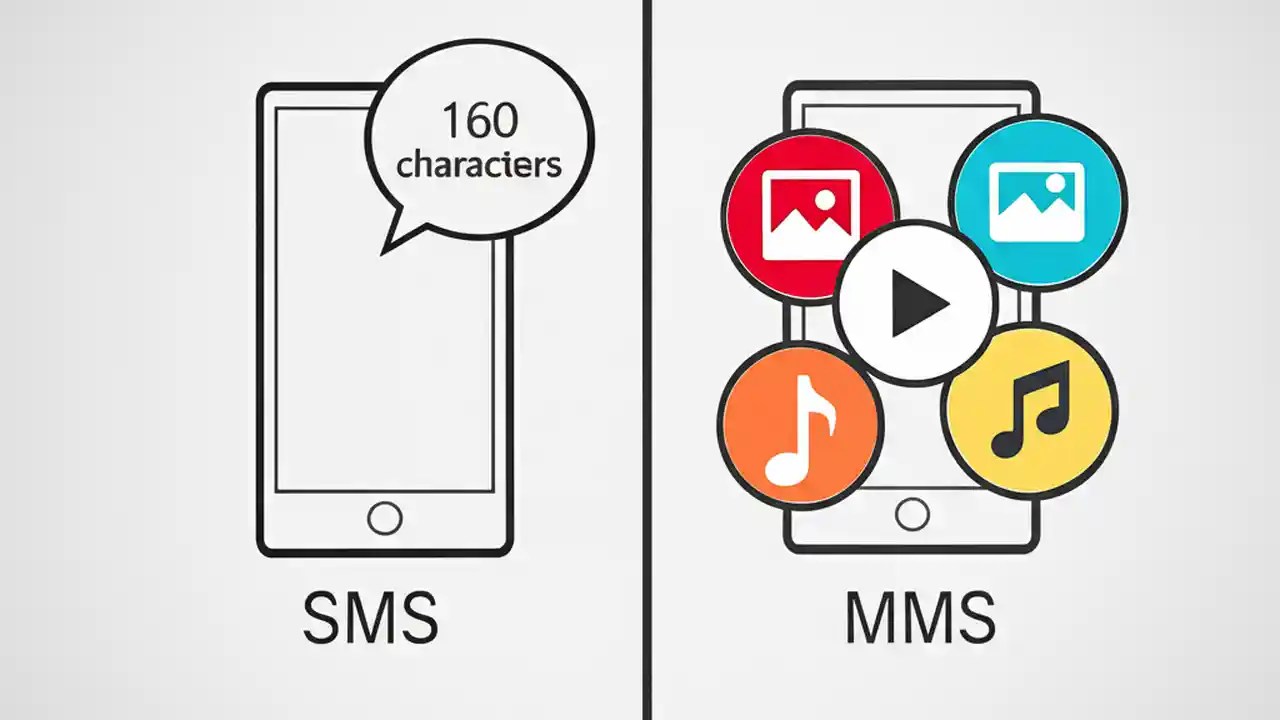 160
characters

SMS

MMS