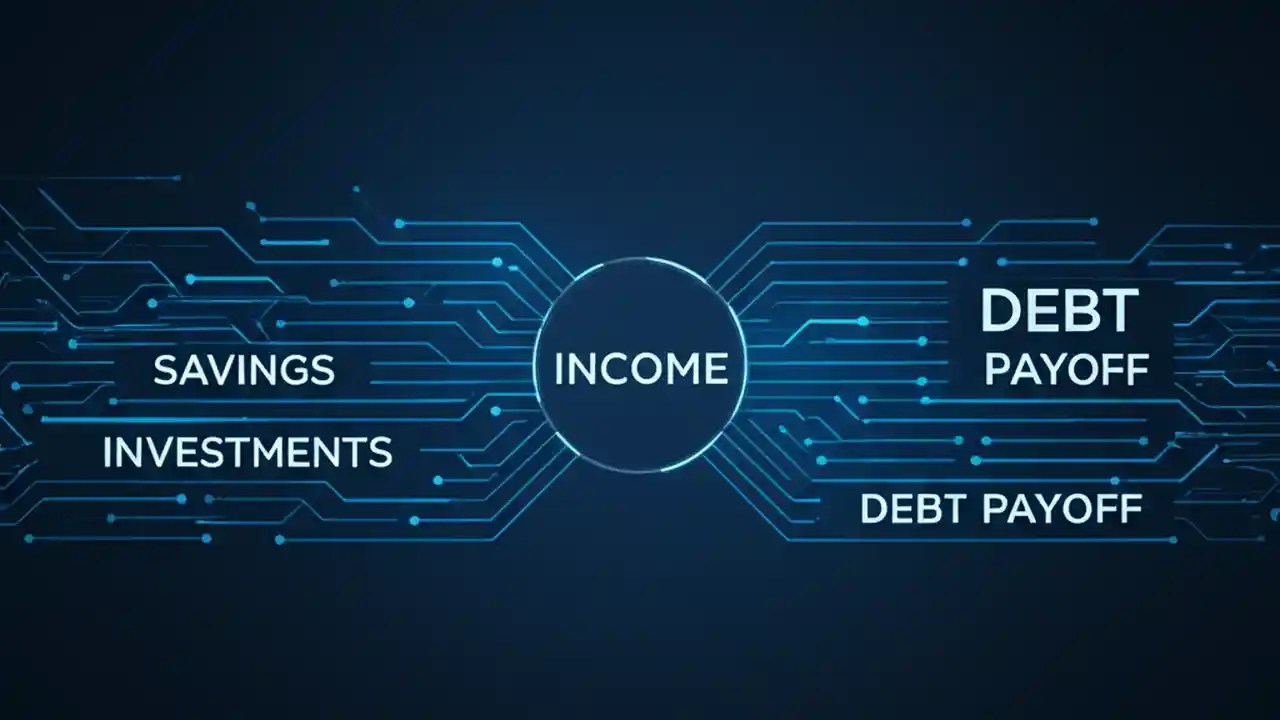 SAVINGS

INVESTMENTS

INCOME

DEBT
PAYOFF

DEBT PAYOFF