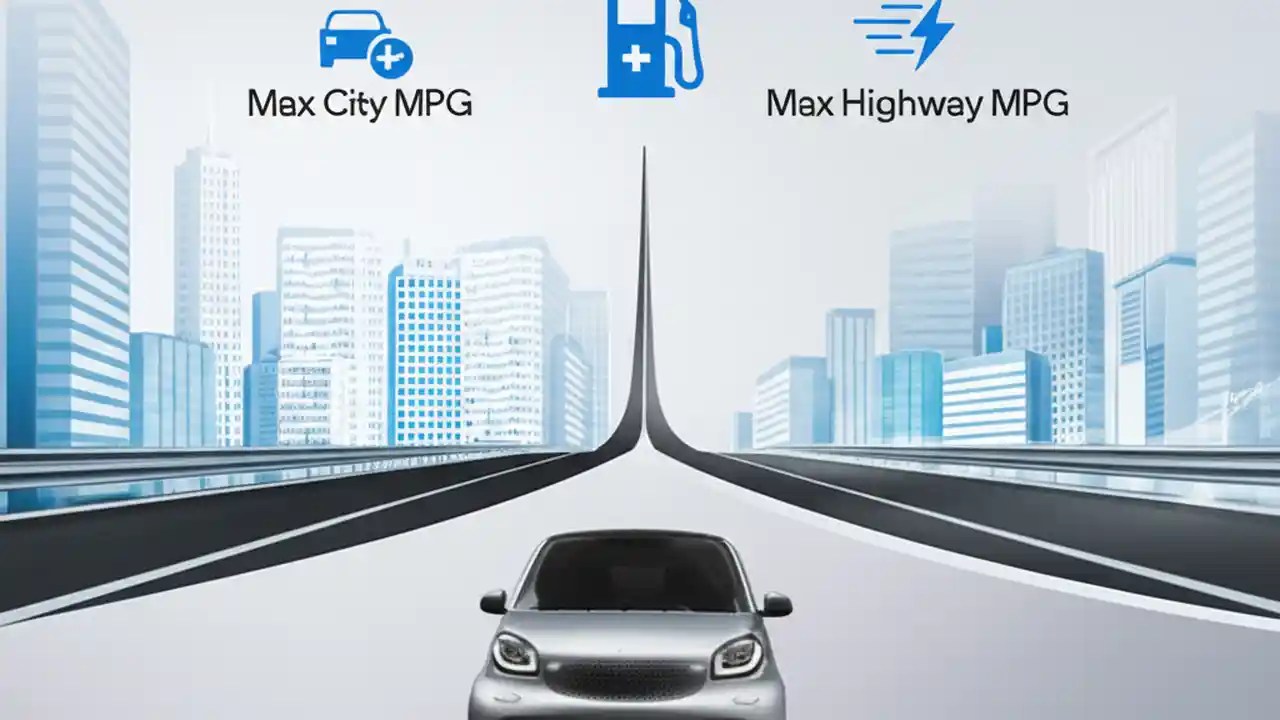 Max City MPG

Max Highway MPG