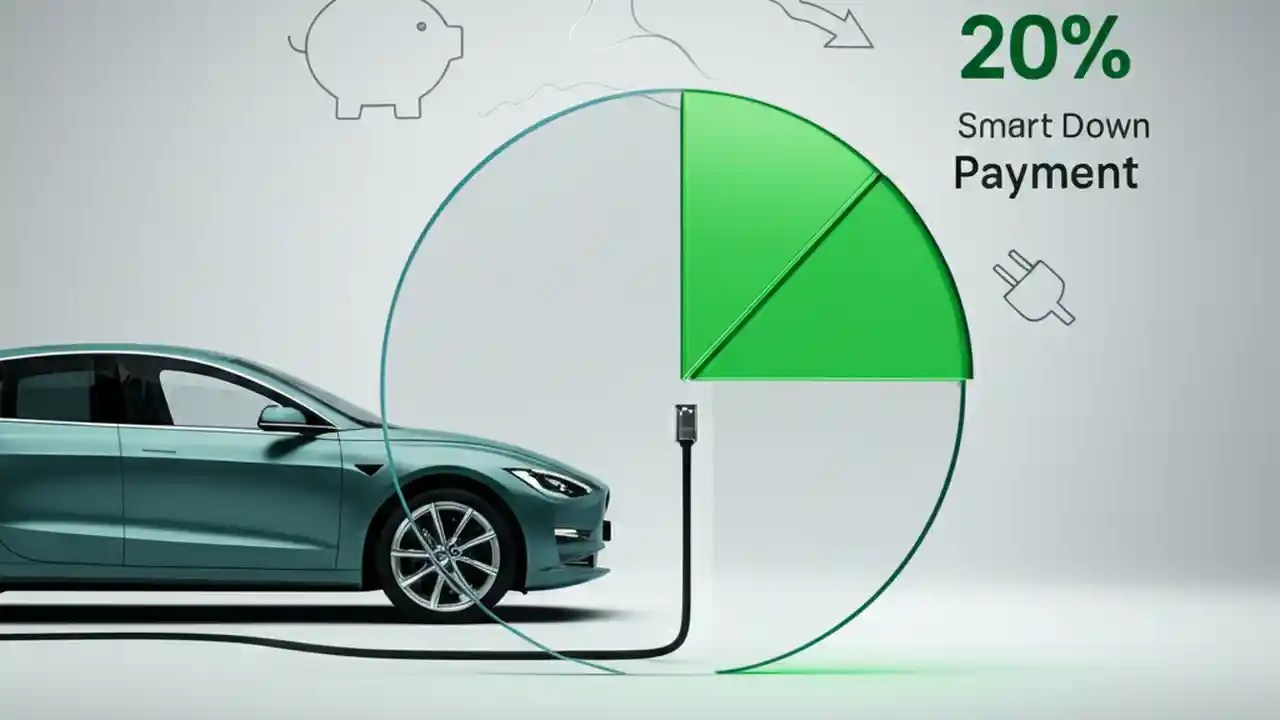 20%
Smart Down
Payment