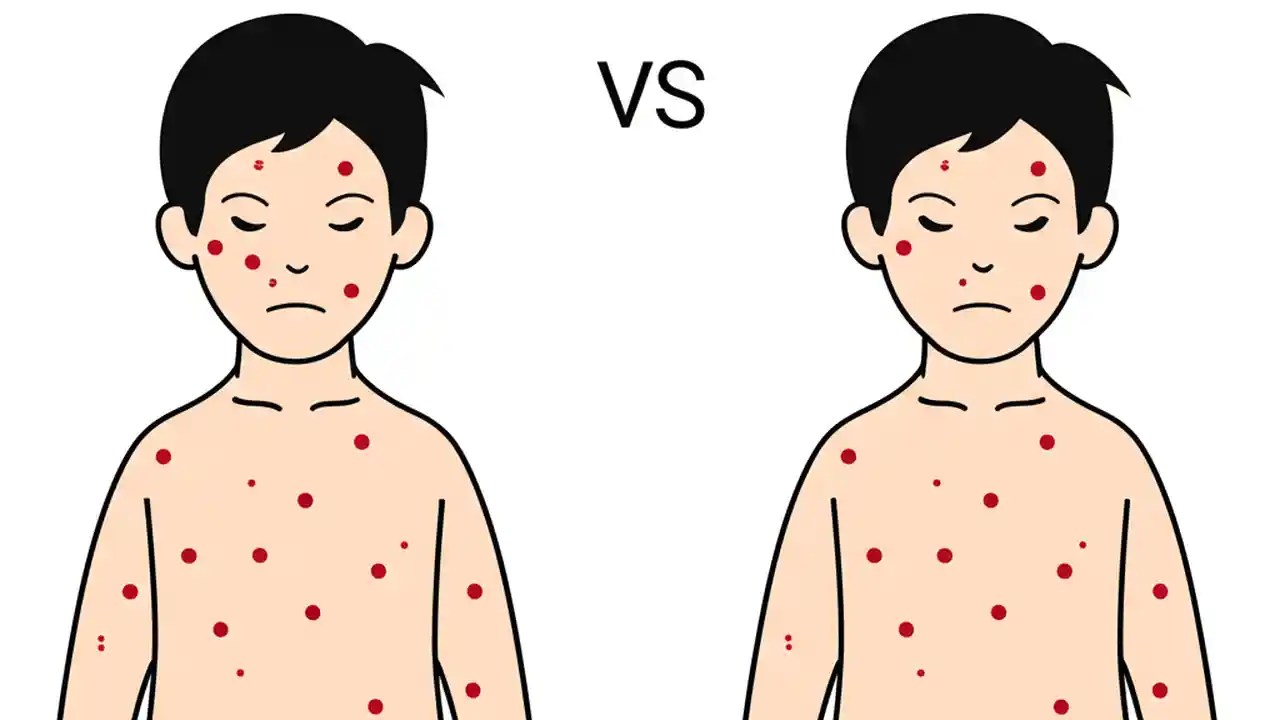 VS