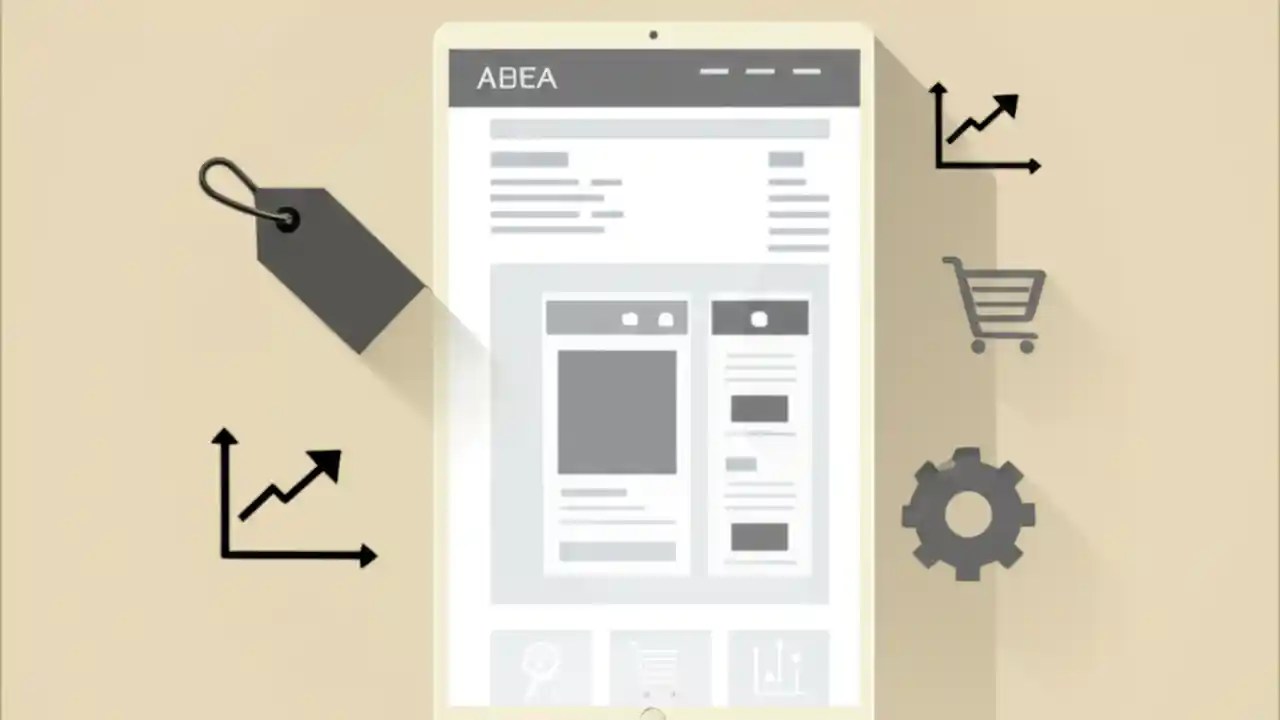 ABEA