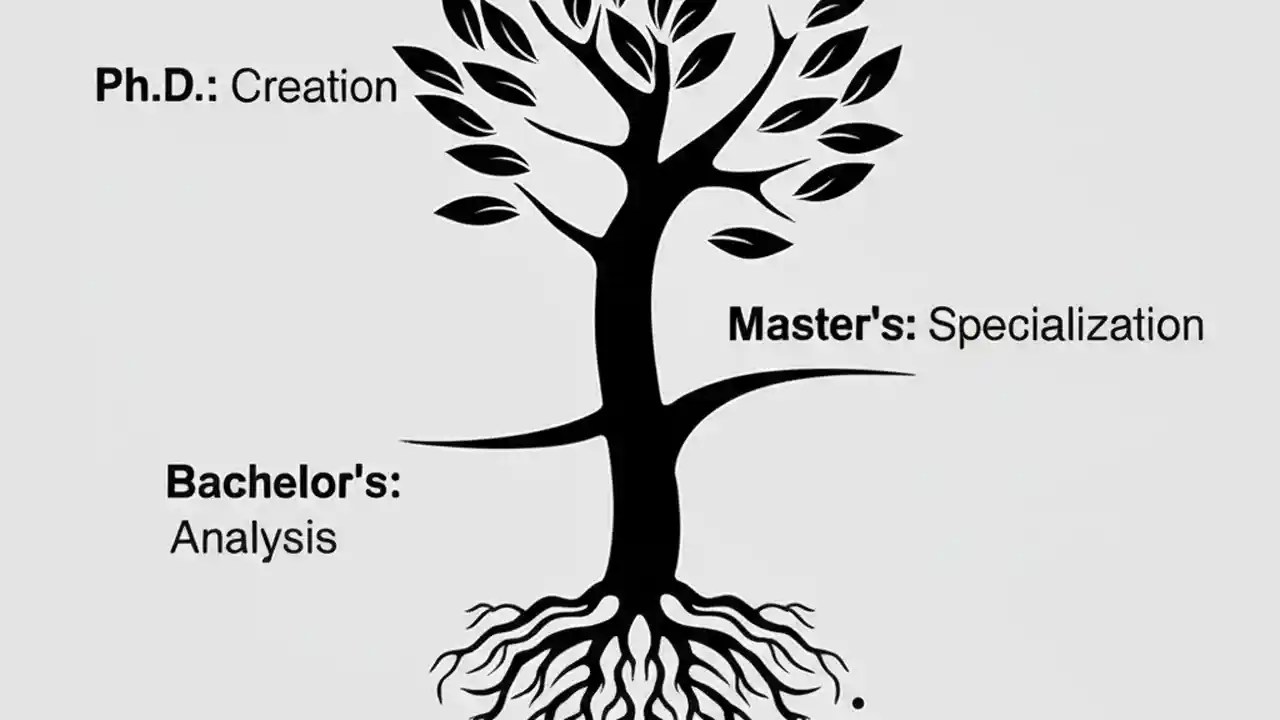 Ph.D.: Creation

Master's: Specialization

Bachelor's:
Analysis