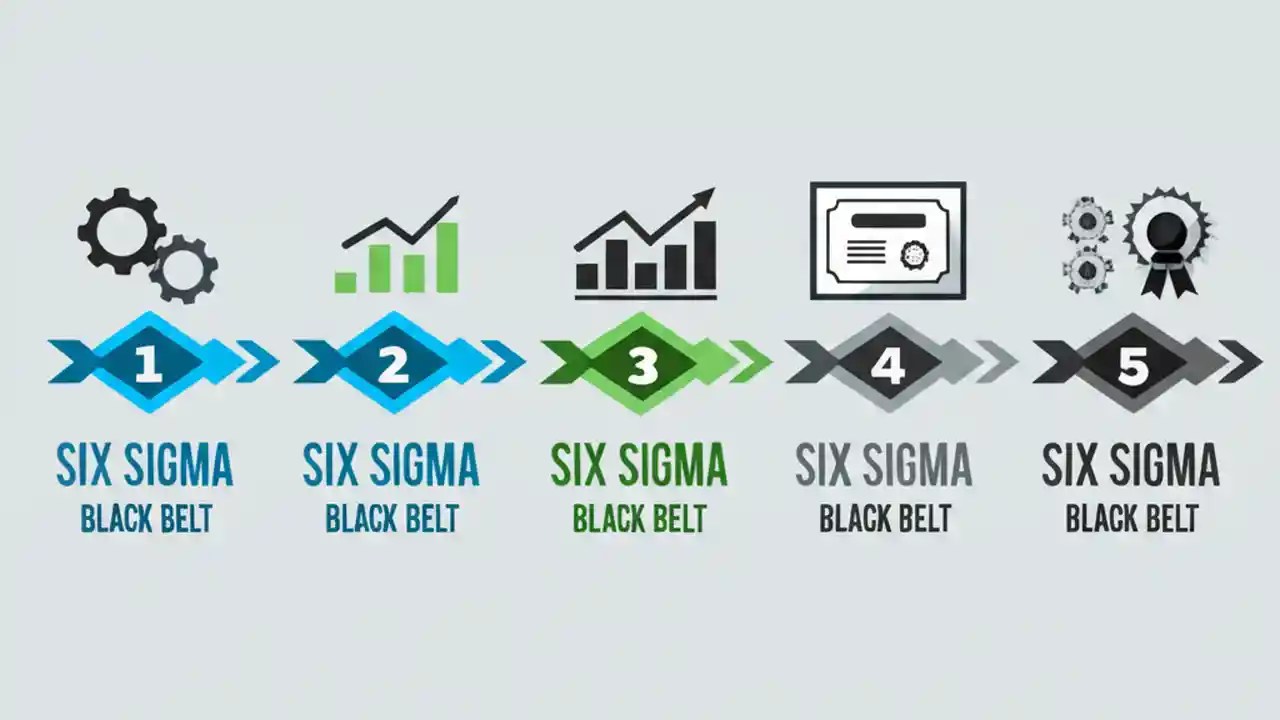 1
SIX SIGMA
BLACK BELT

2
SIX SIGMA
BLACK BELT

3
SIX SIGMA
BLACK BELT

4
SIX SIGMA
BLACK BELT

5
SIX SIGMA
BLACK BELT