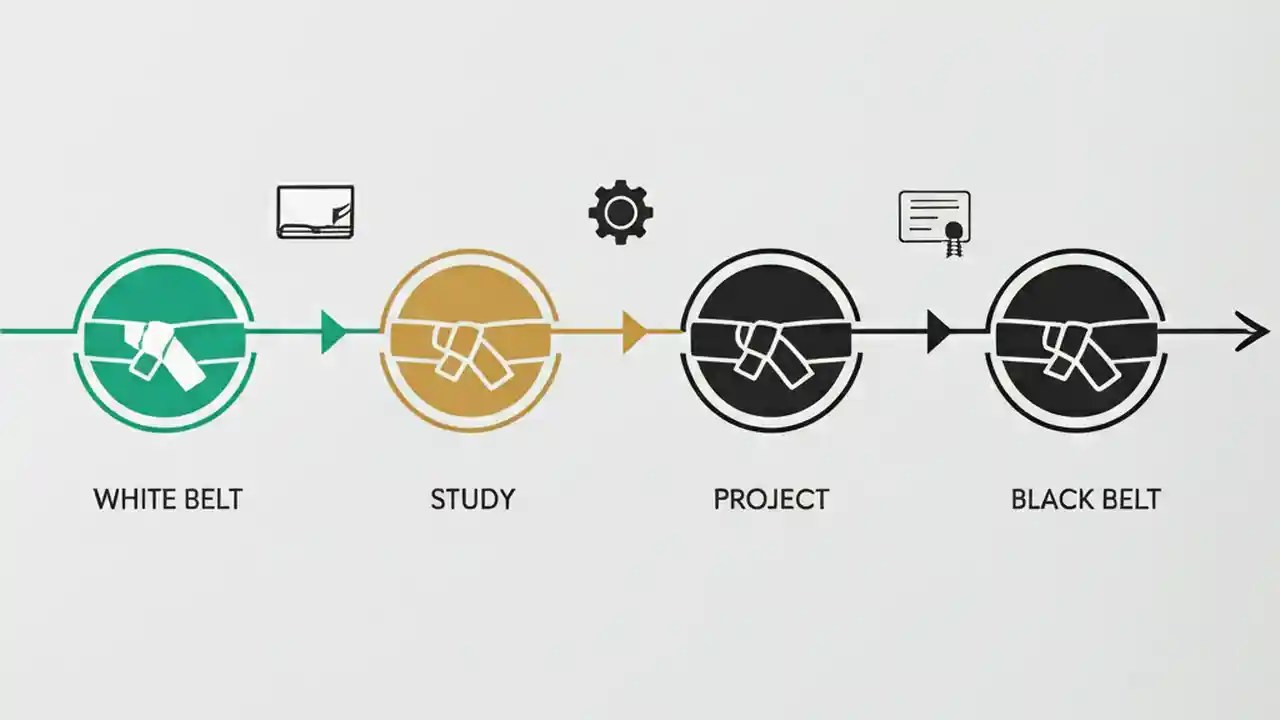 WHITE BELT

STUDY

PROJECT

BLACK BELT