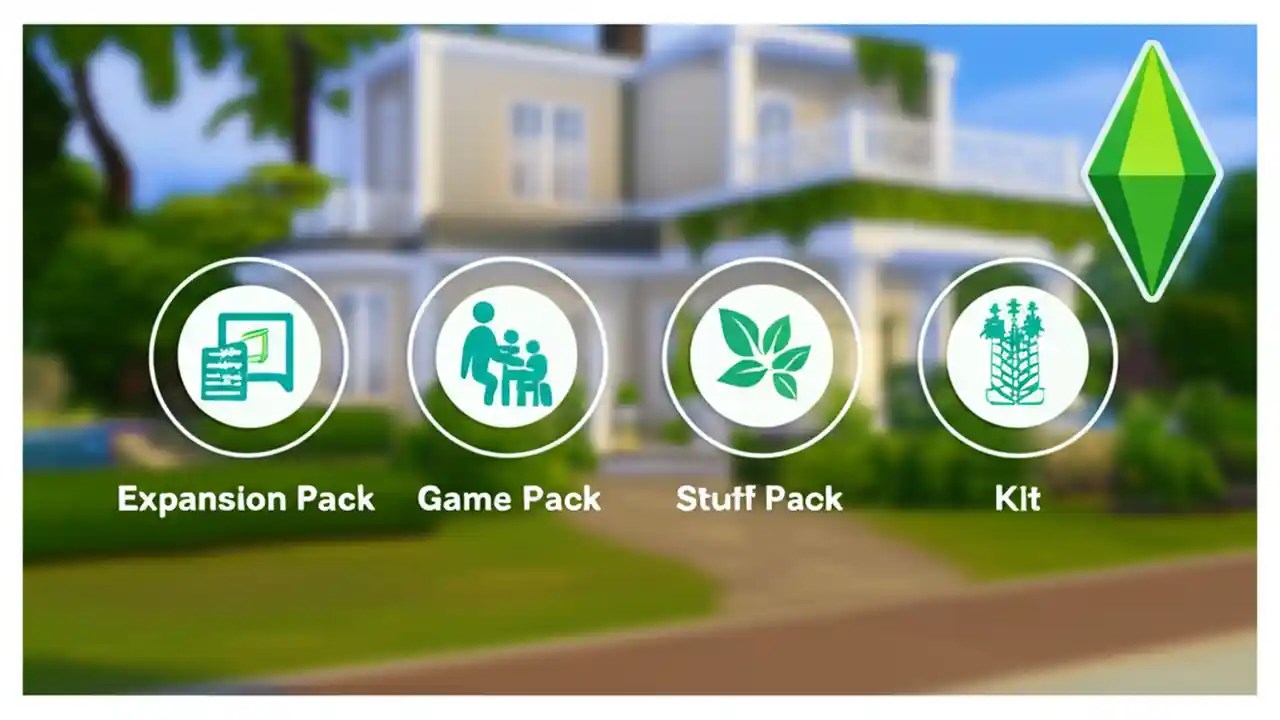 Expansion Pack

Game Pack

Stuff Pack

Kit