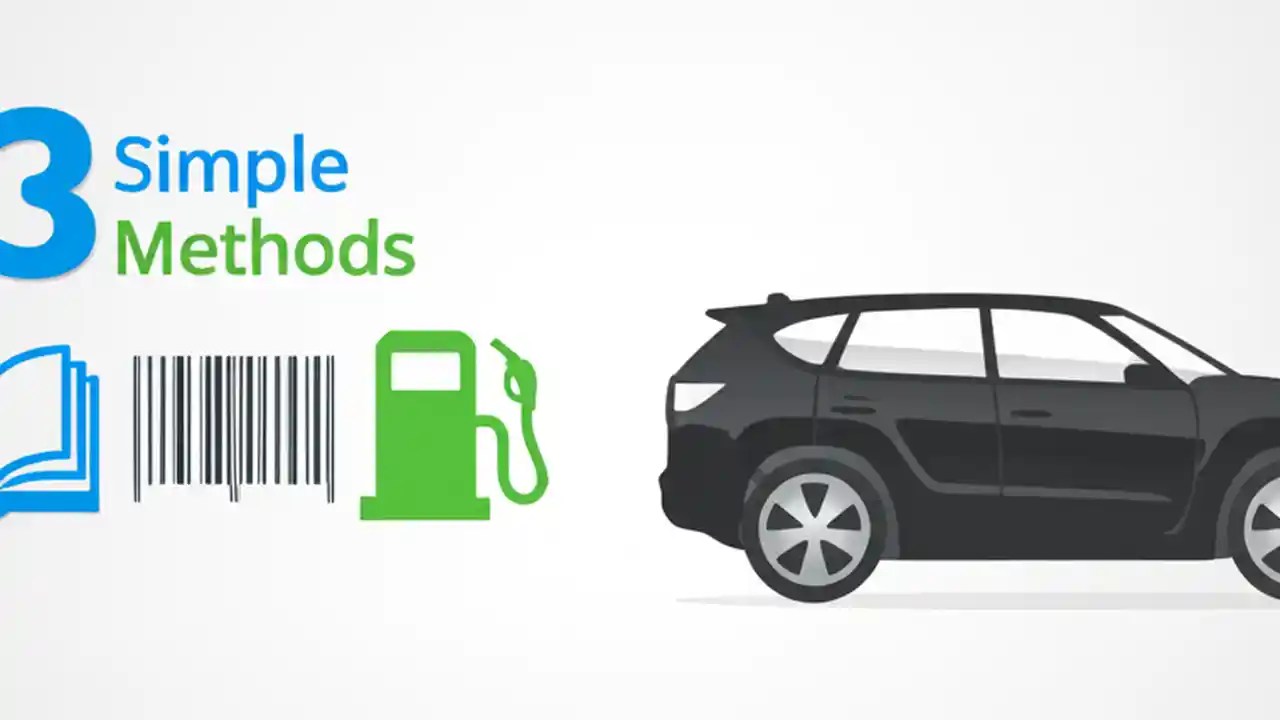 3 Simple Methods