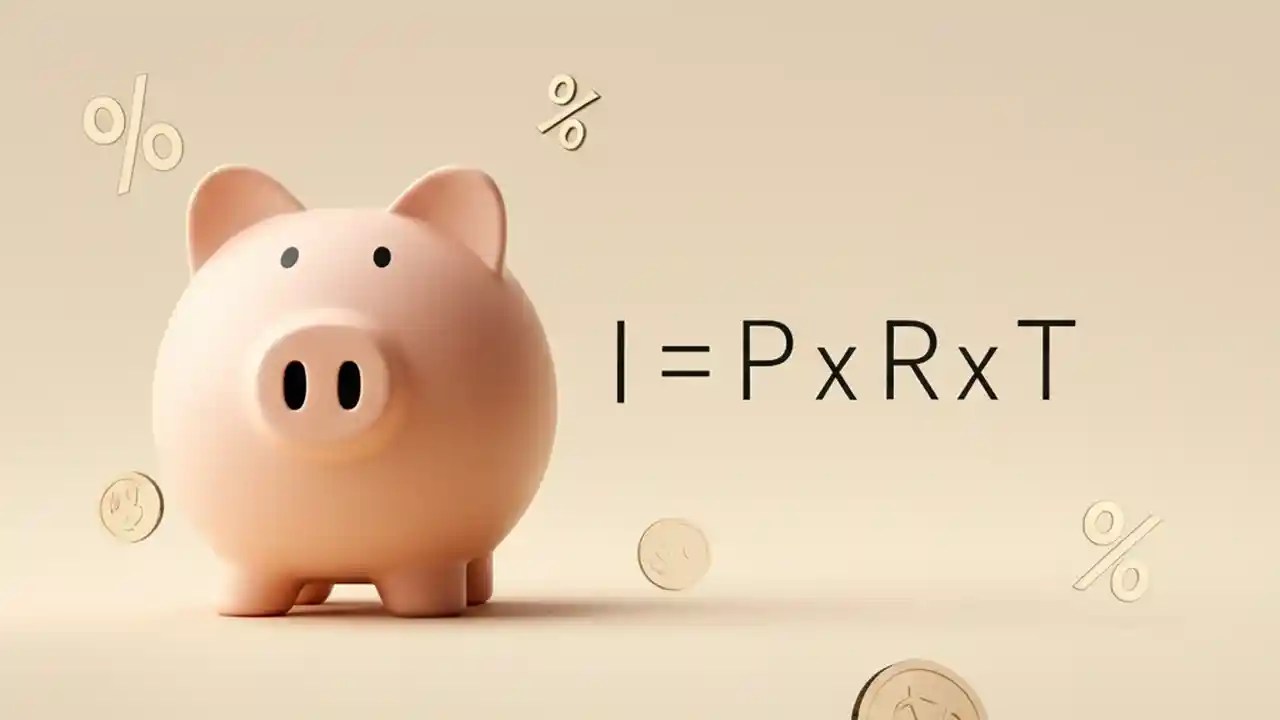 %

%

$I = P \times R \times T$

%