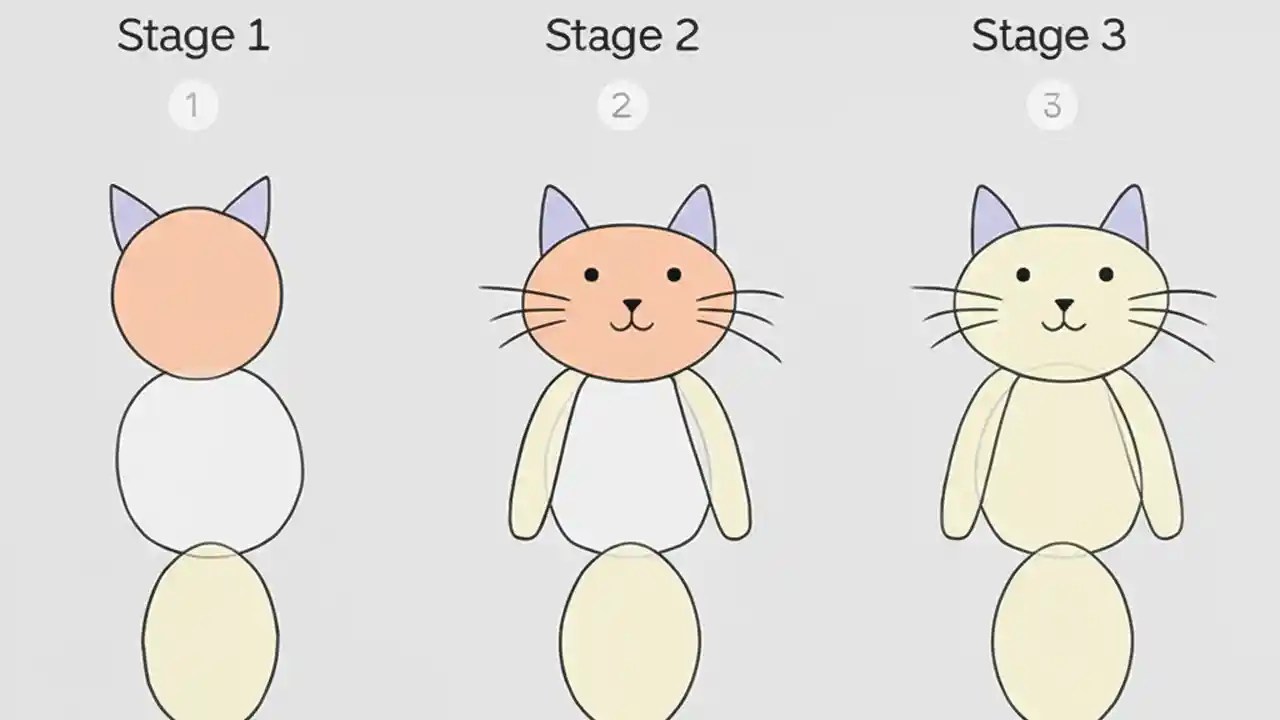 Stage 1
1

Stage 2
2

Stage 3
3