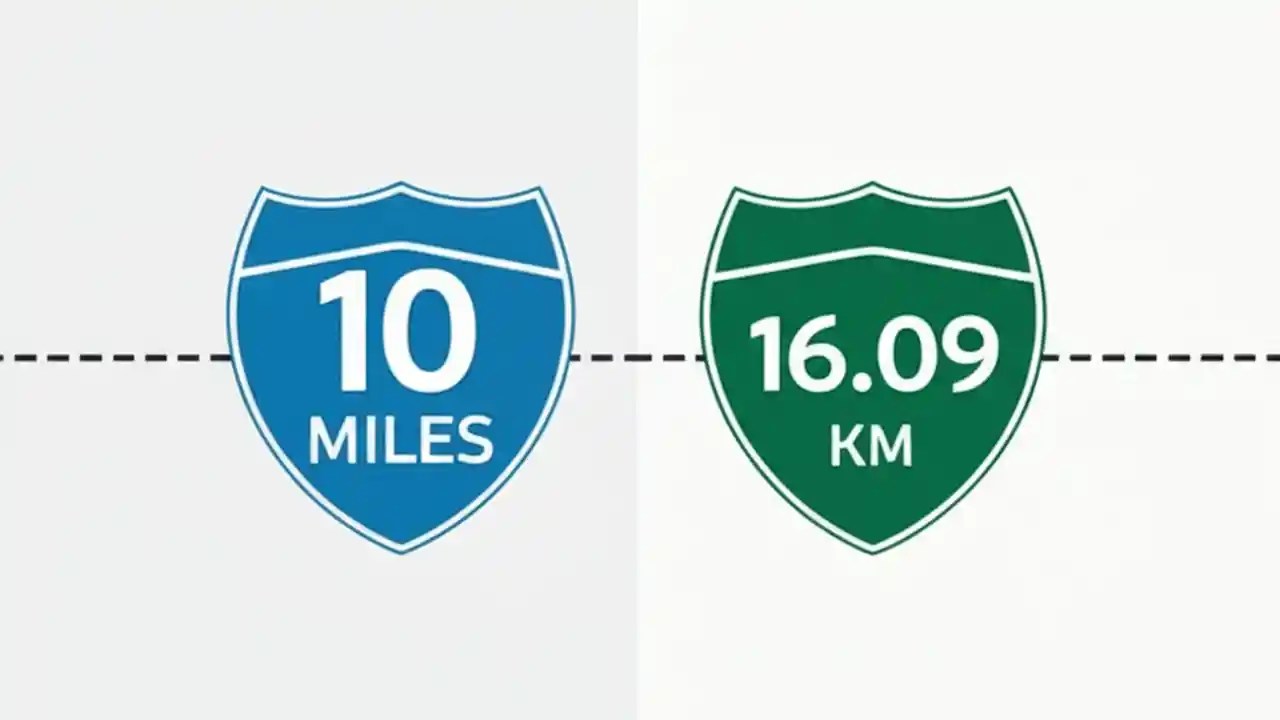 10
MILES

16.09
KM