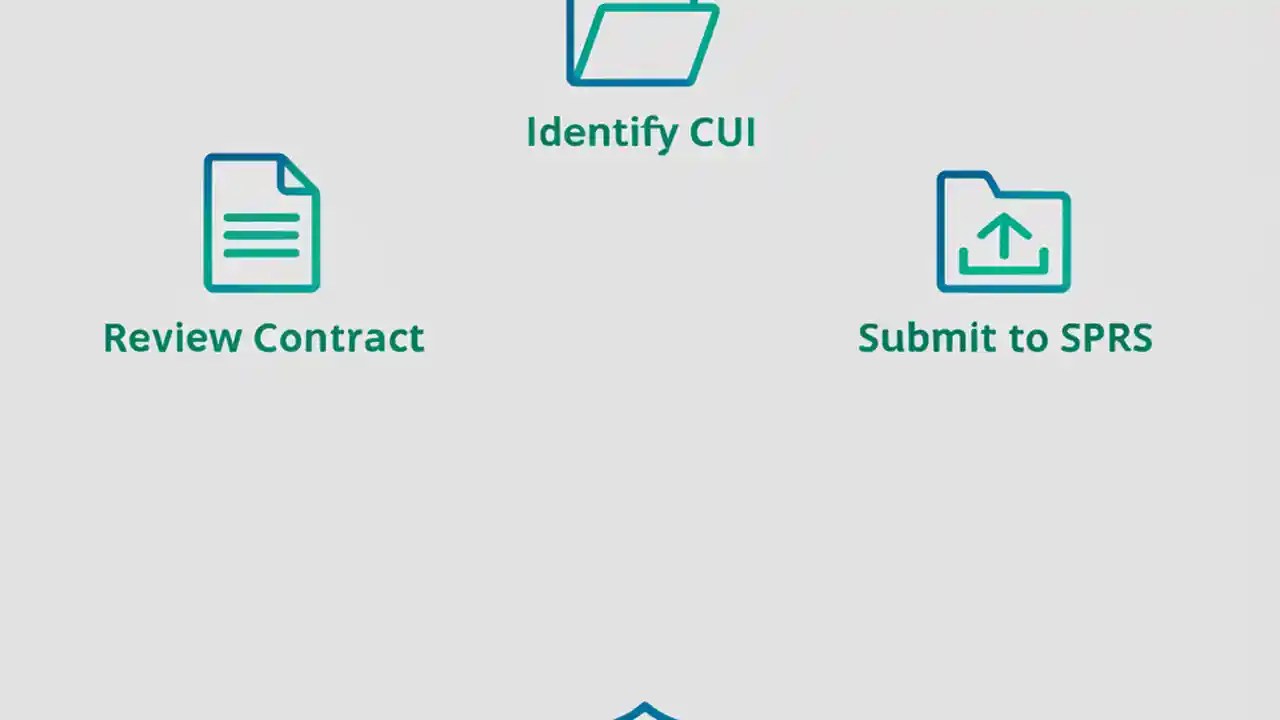 Identify CUI

Review Contract

Submit to SPRS