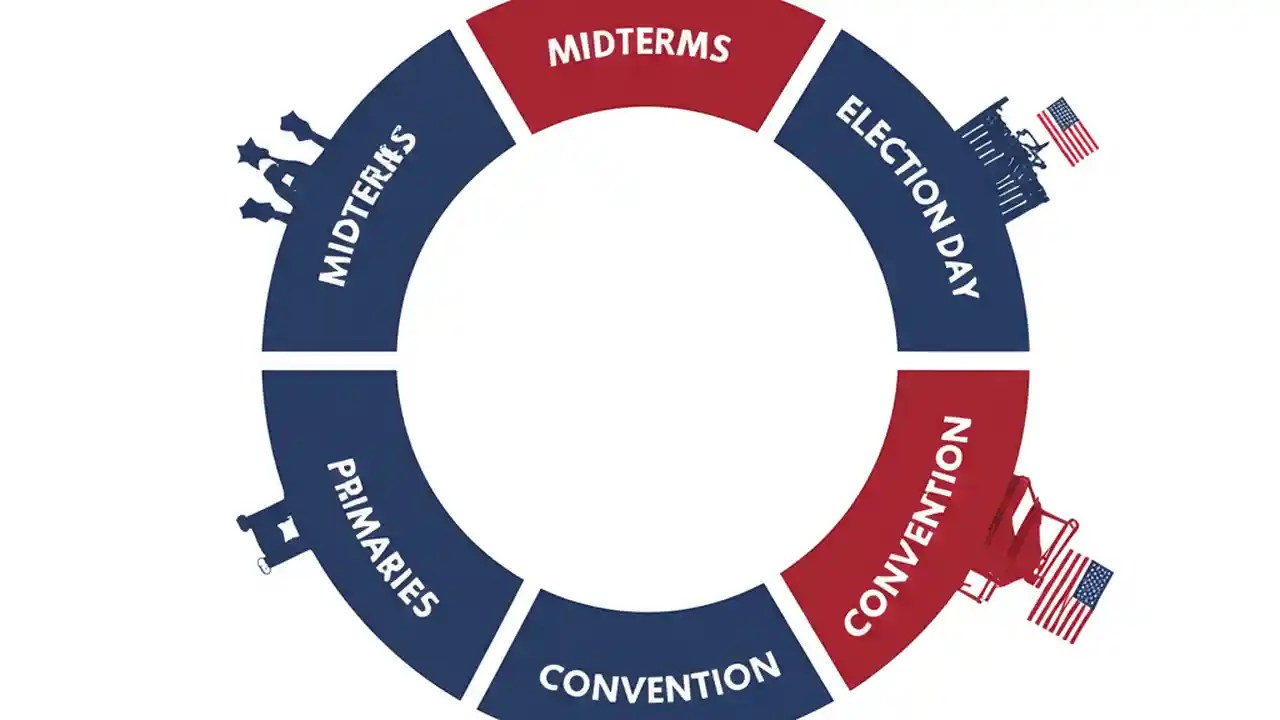 MIDTERMS

ELECTION DAY

CONVENTION

CONVENTION

PRIMARIES

MIDTERMS