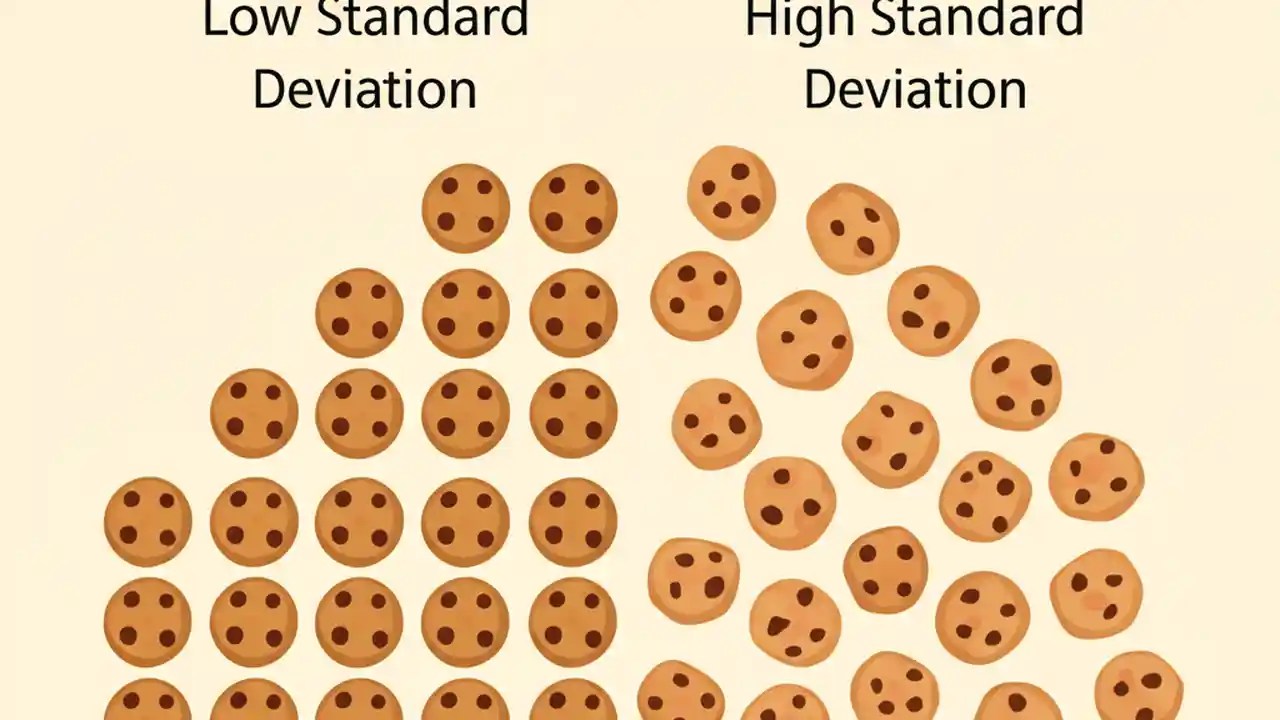 Low Standard Deviation

High Standard Deviation