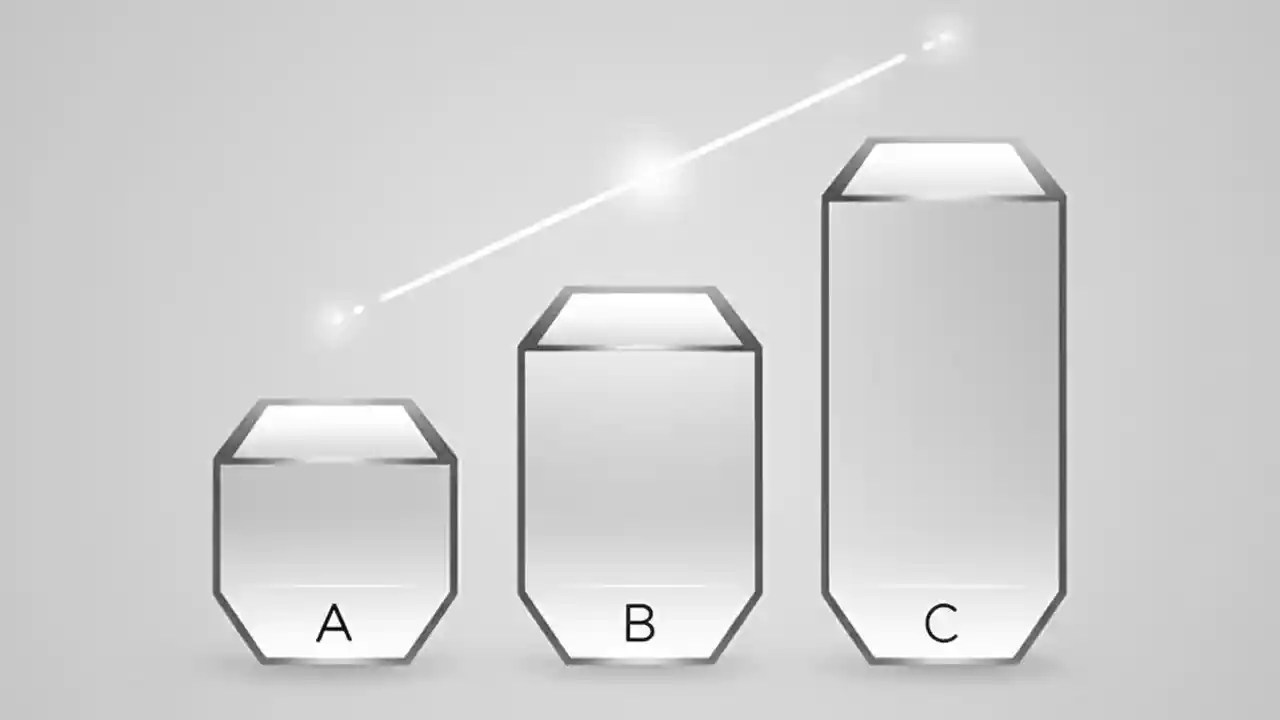 A B C