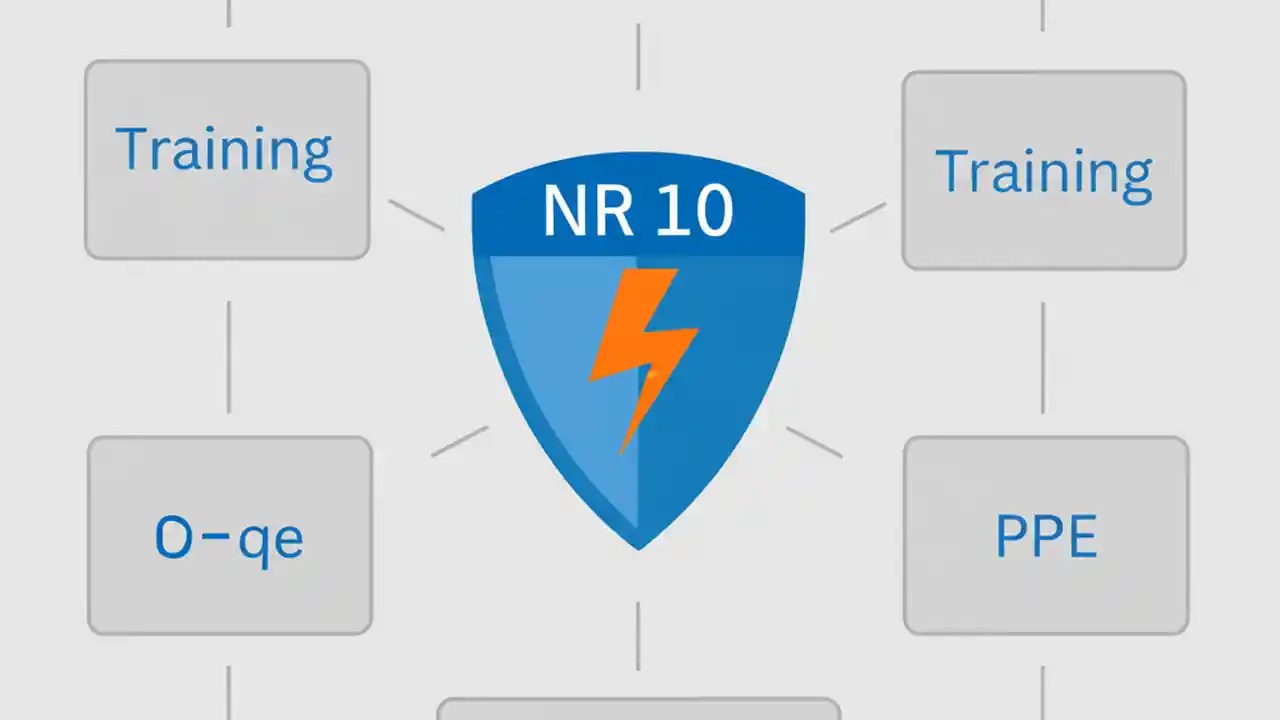 Training

NR 10

Training

O-qe

PPE