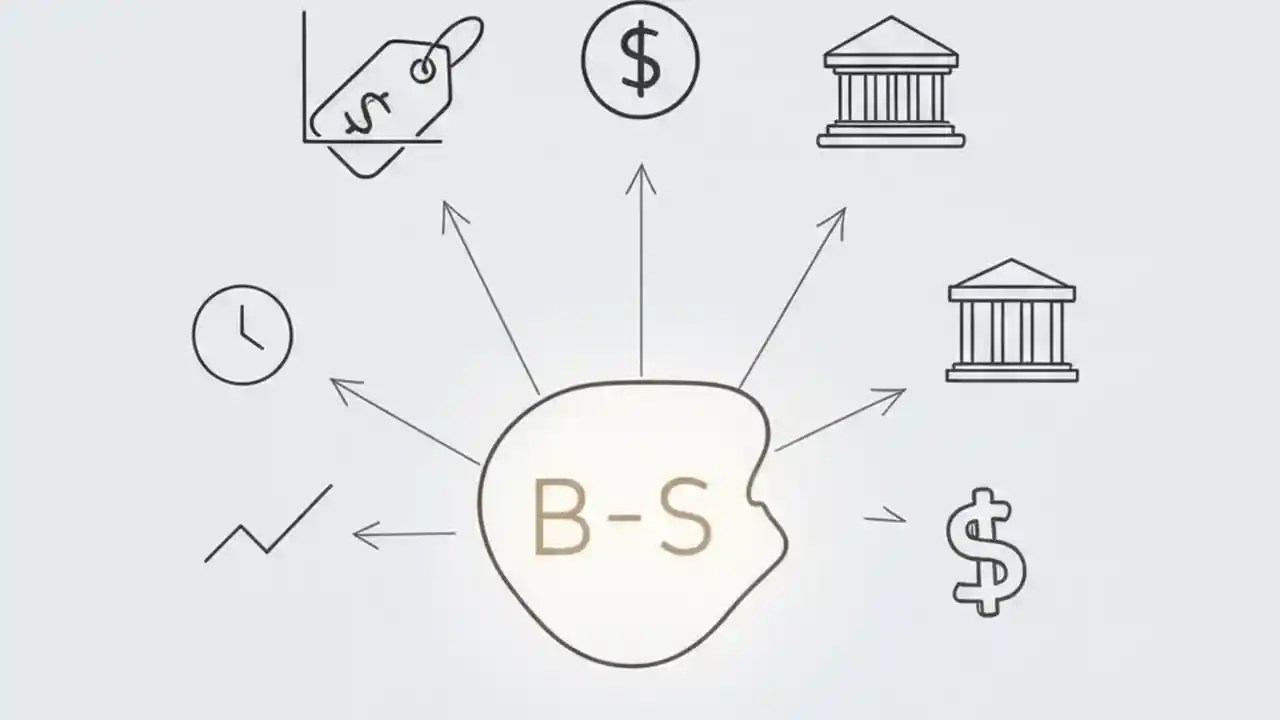 $

$

B-S

$