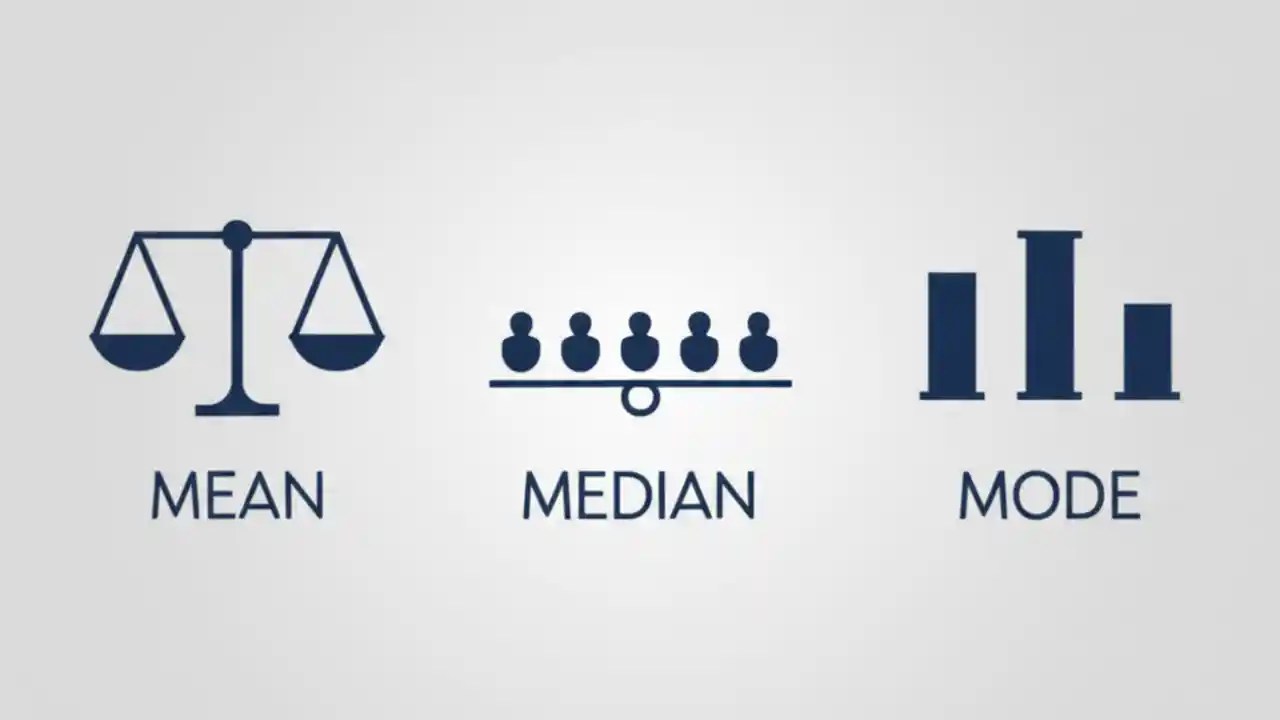 MEAN

MEDIAN

MODE