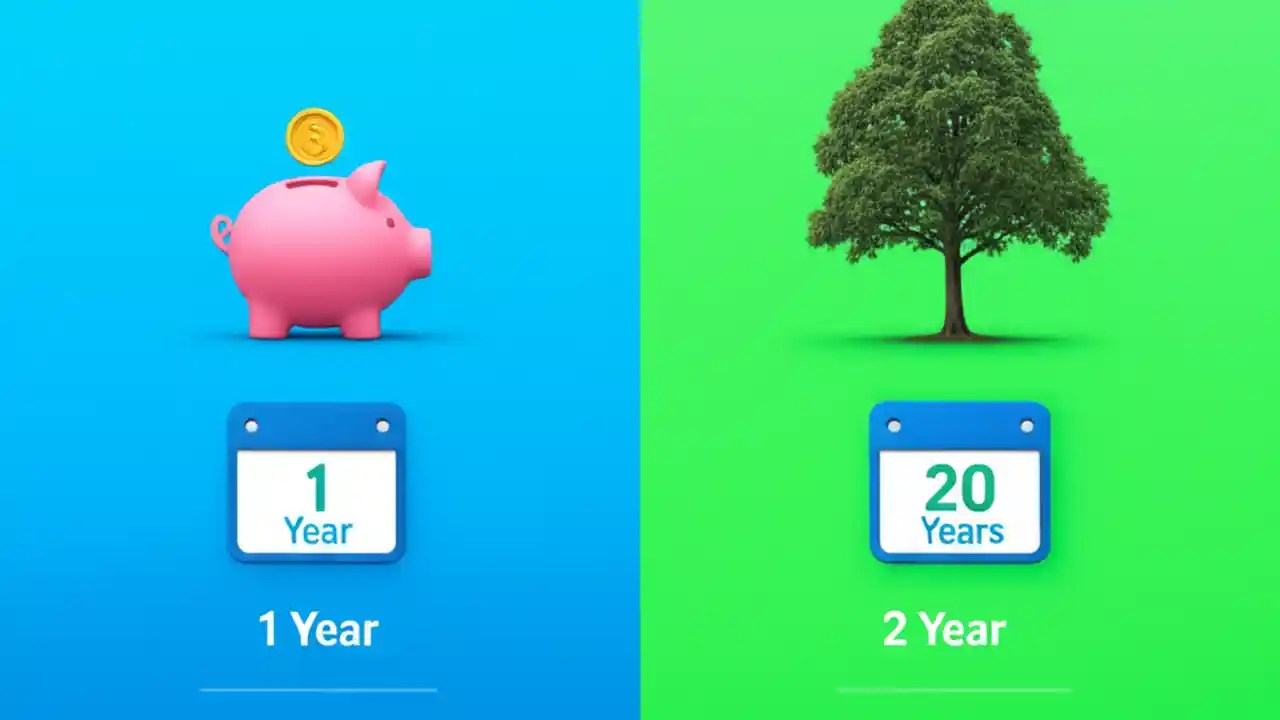 $

1
Year

1 Year

20
Years

2 Year