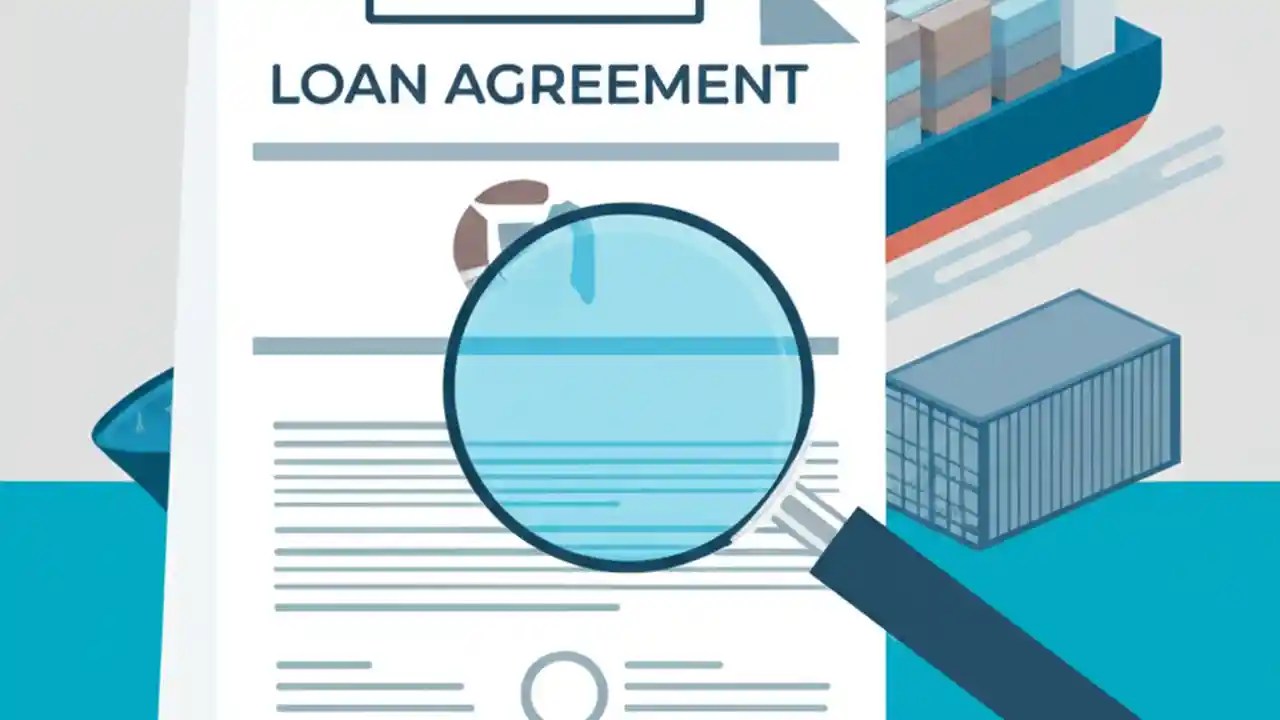 LOAN AGREEMENT