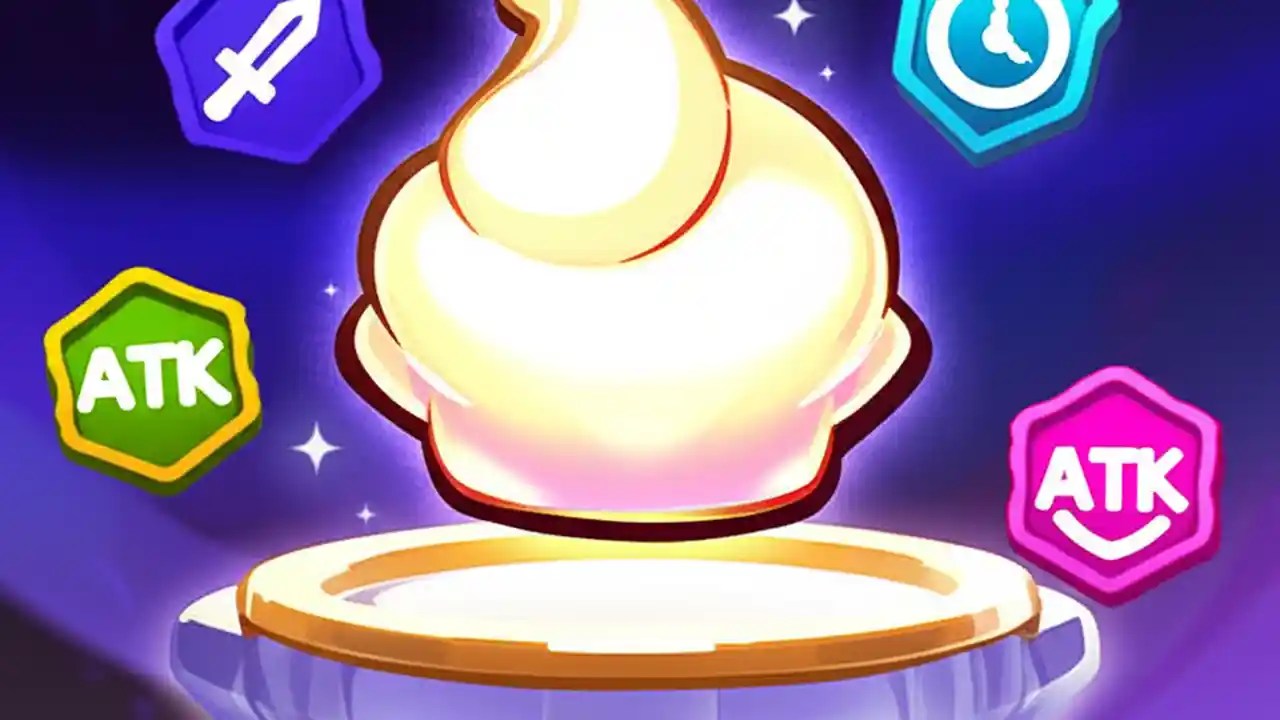 ATK

ATK