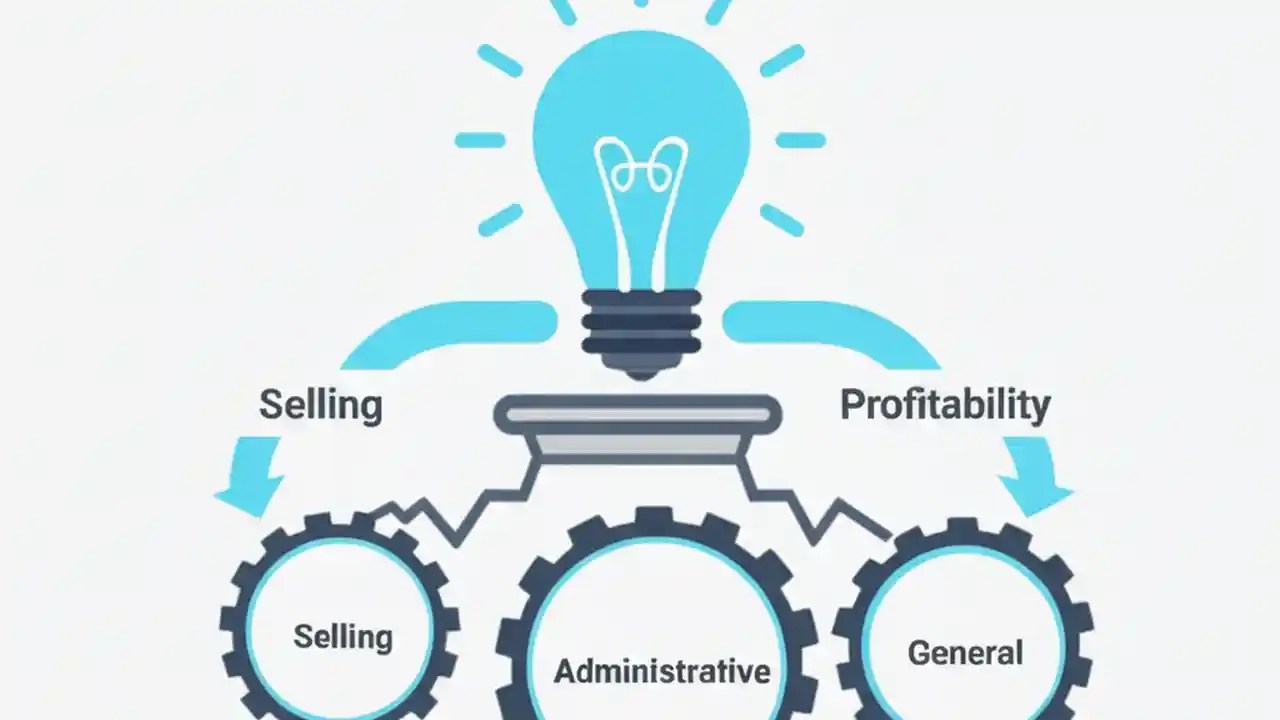 Selling

Profitability

Selling

Administrative

General