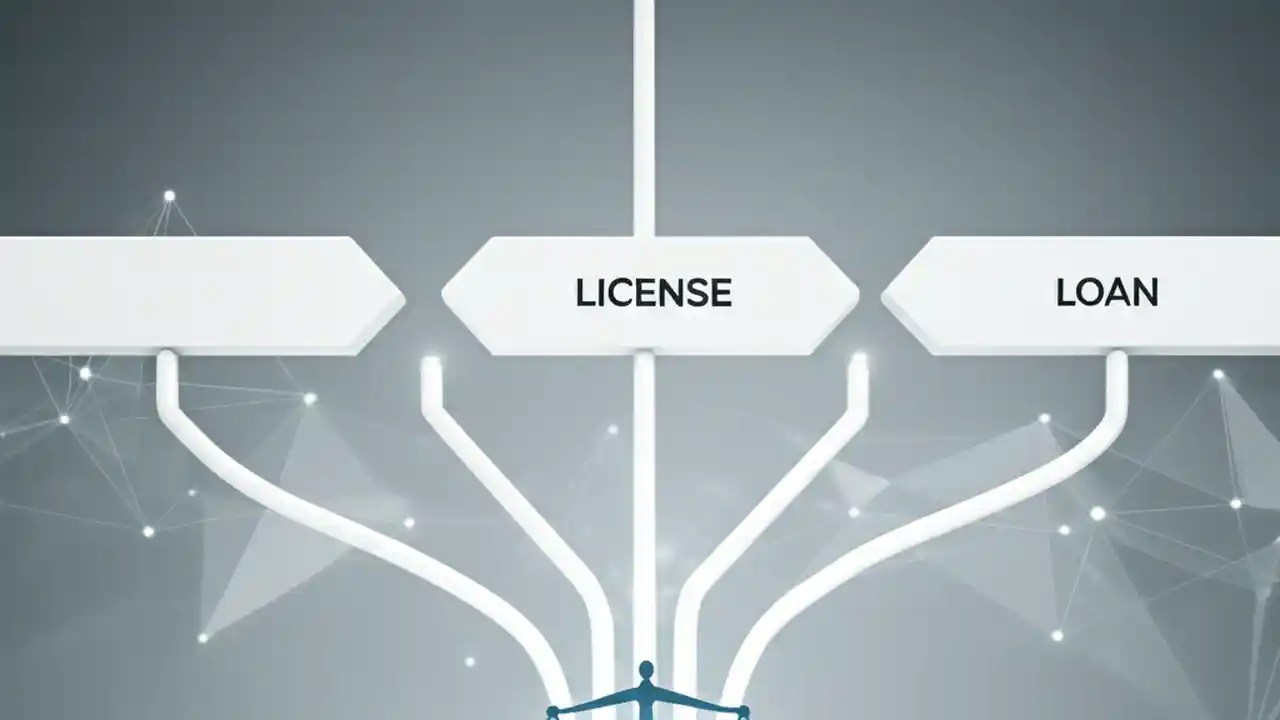 LICENSE

LOAN