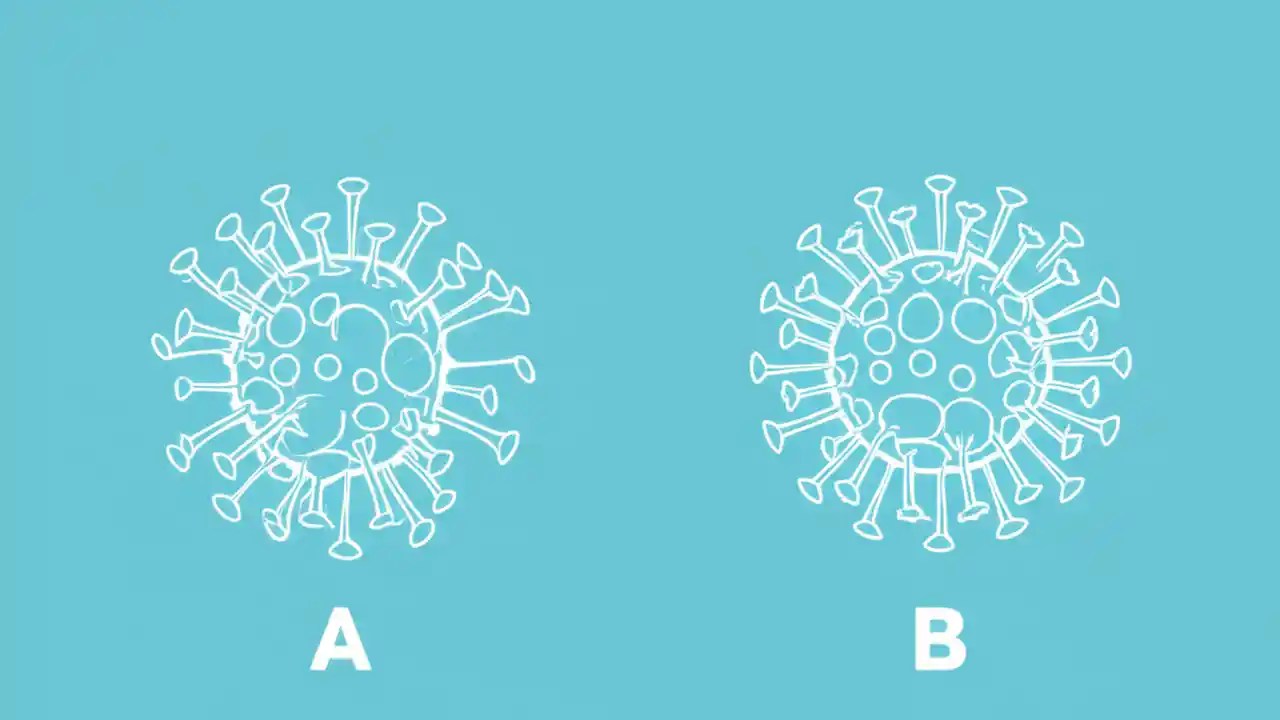 A

B