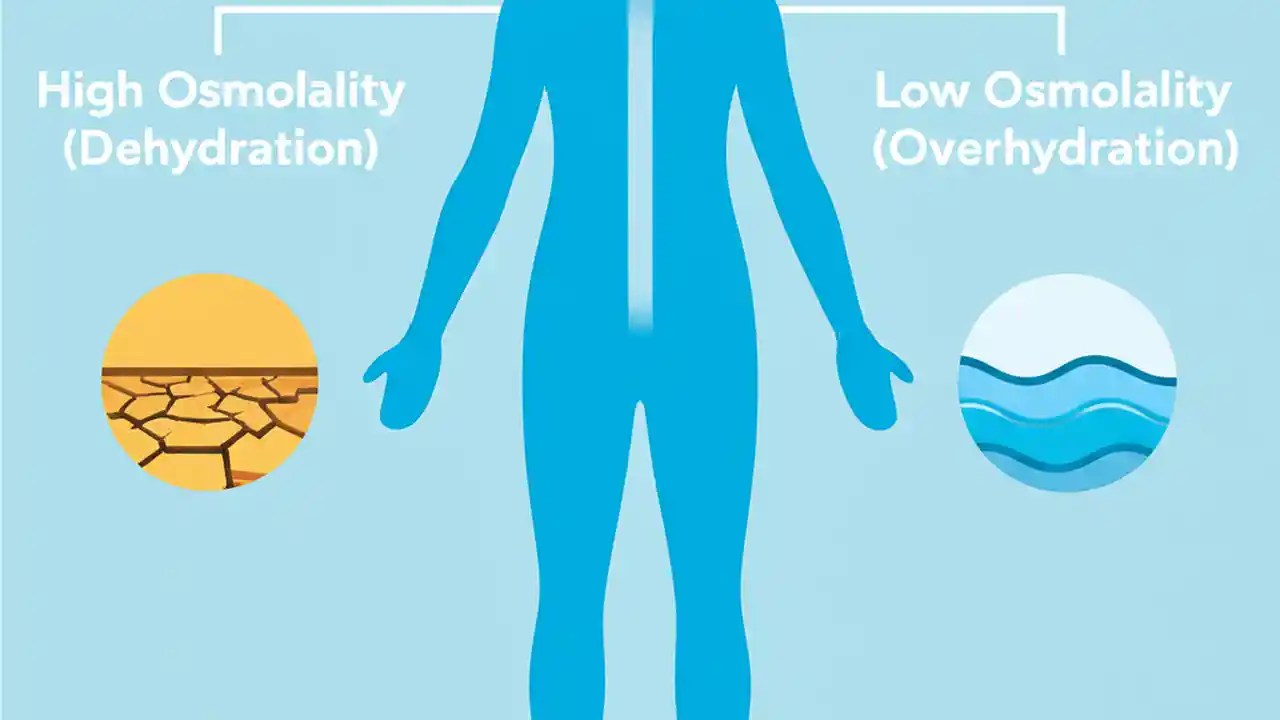 High Osmolality
(Dehydration)

Low Osmolality
(Overhydration)