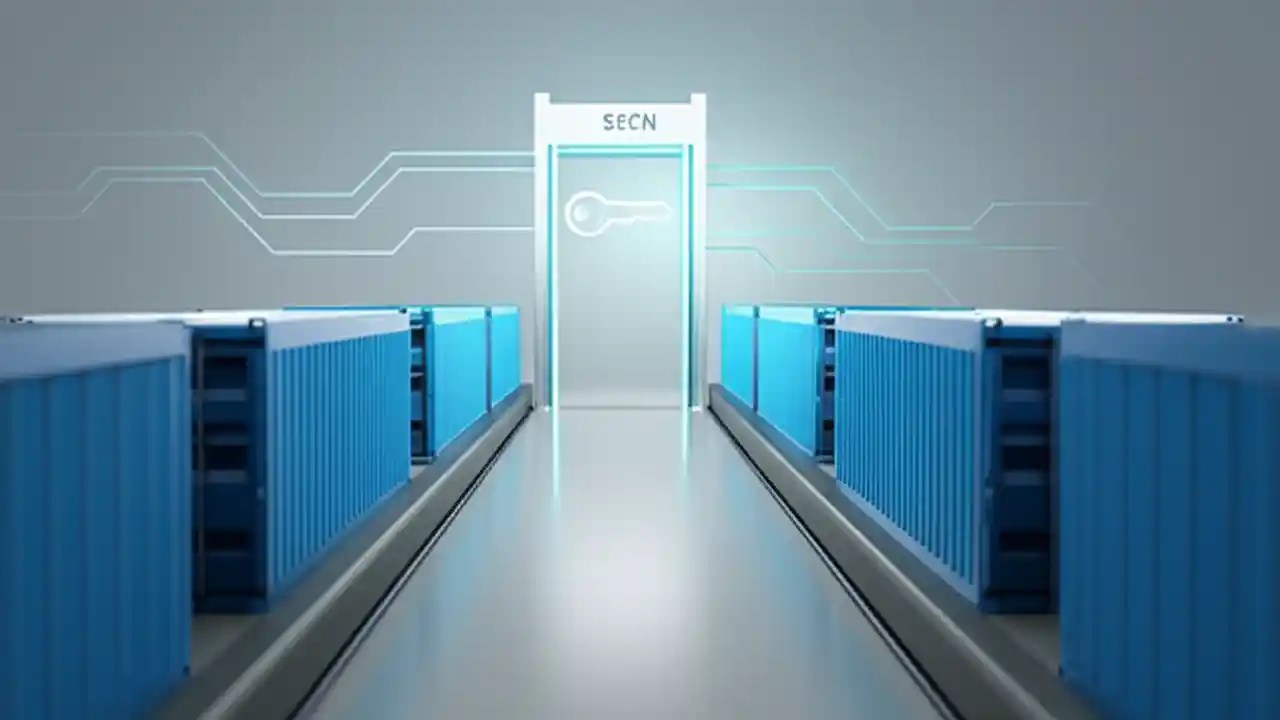 SECN