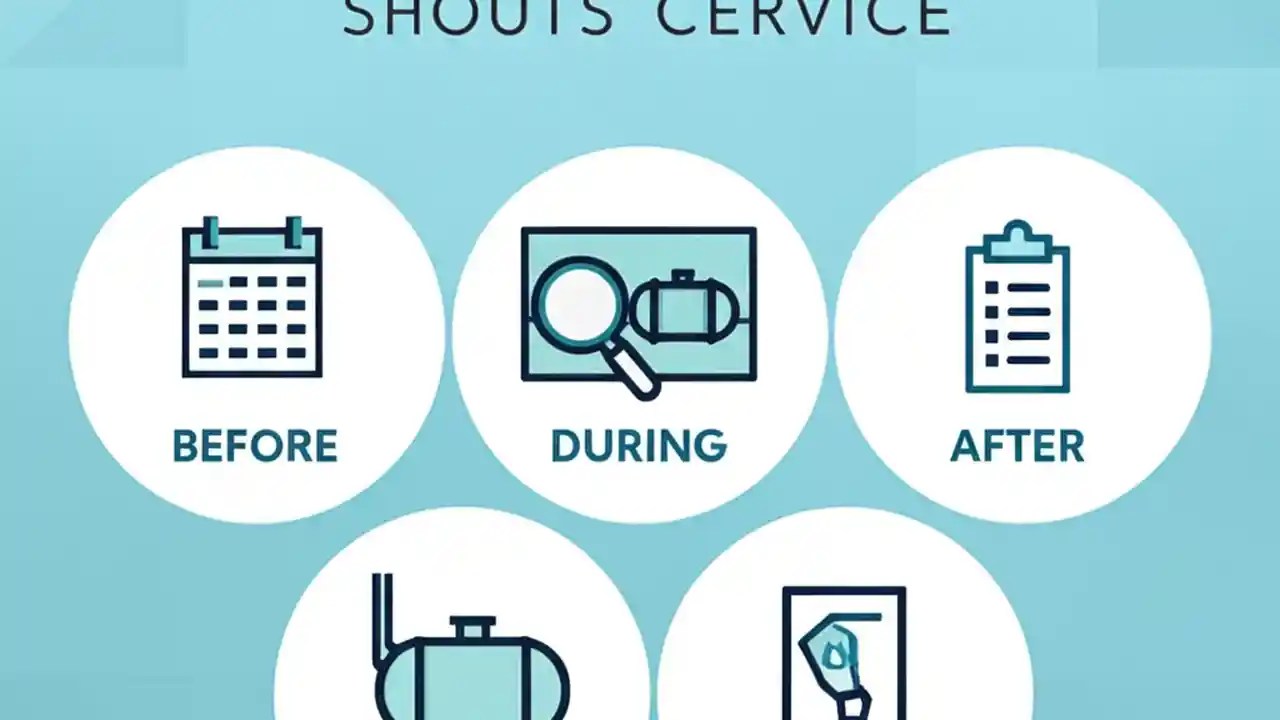 SHOUTS CERVICE

BEFORE

DURING

AFTER