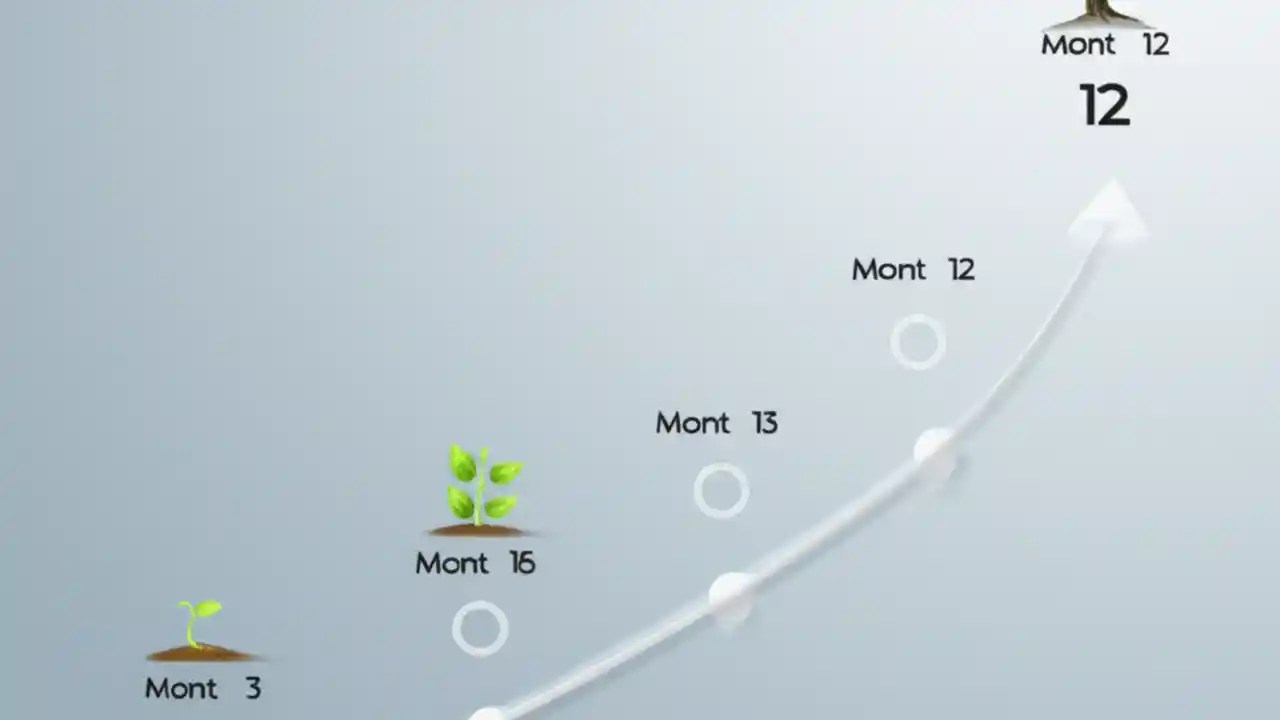 Mont 12
12

Mont 12

Mont 13

Mont 16

Mont 3