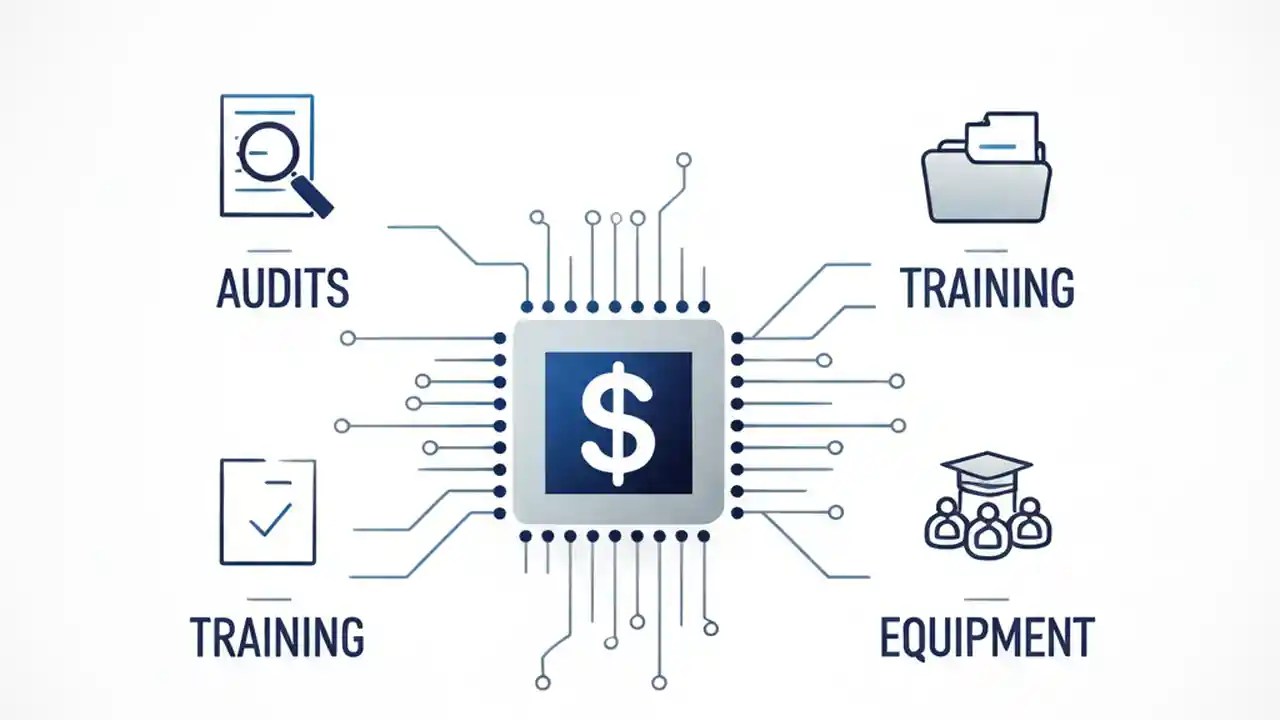 AUDITS

TRAINING

$

TRAINING

EQUIPMENT